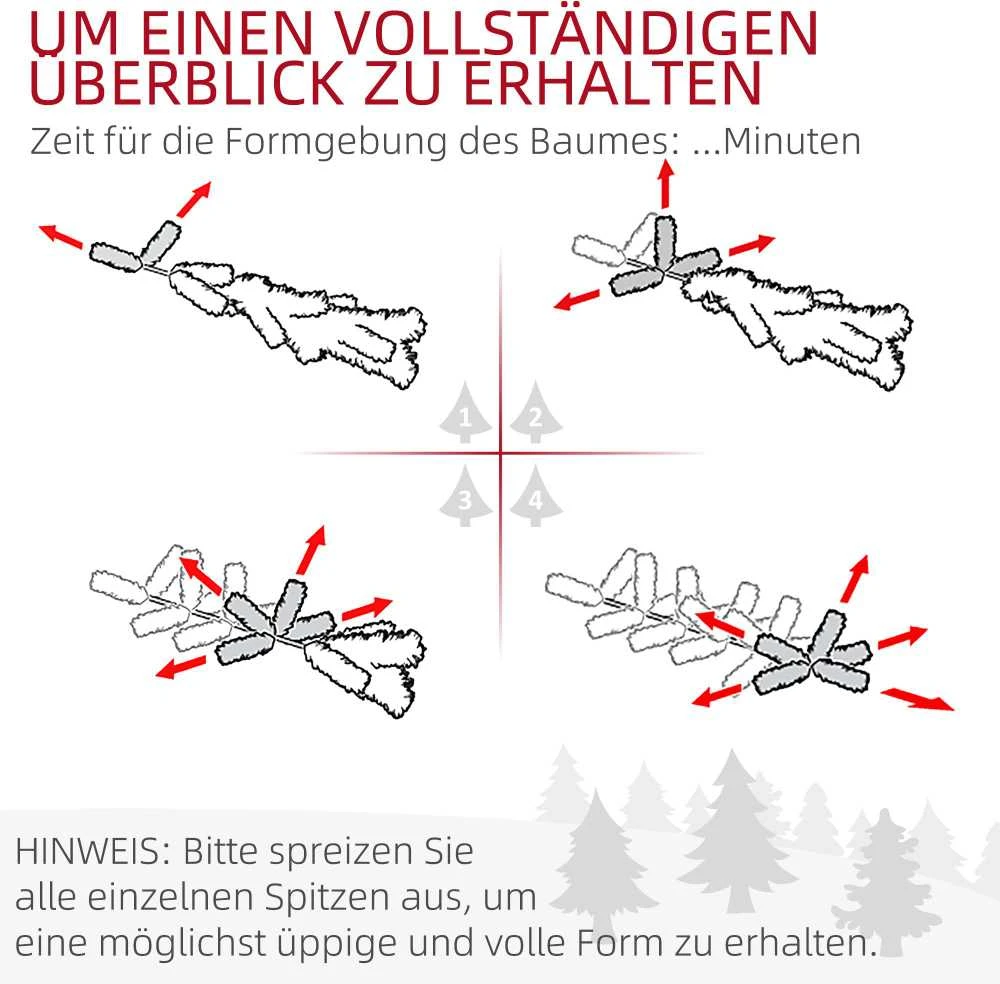 UM EINEN VOLLSTÄNDIGEN ÜBERBLICK ZU ERHALTEN

Zeit für die Formgebung des Baumes: ...Minuten

1 2

3 4

HINWEIS: Bitte spreizen Sie alle einzelnen Spitzen aus, um eine möglichst üppige und volle Form zu erhalten.