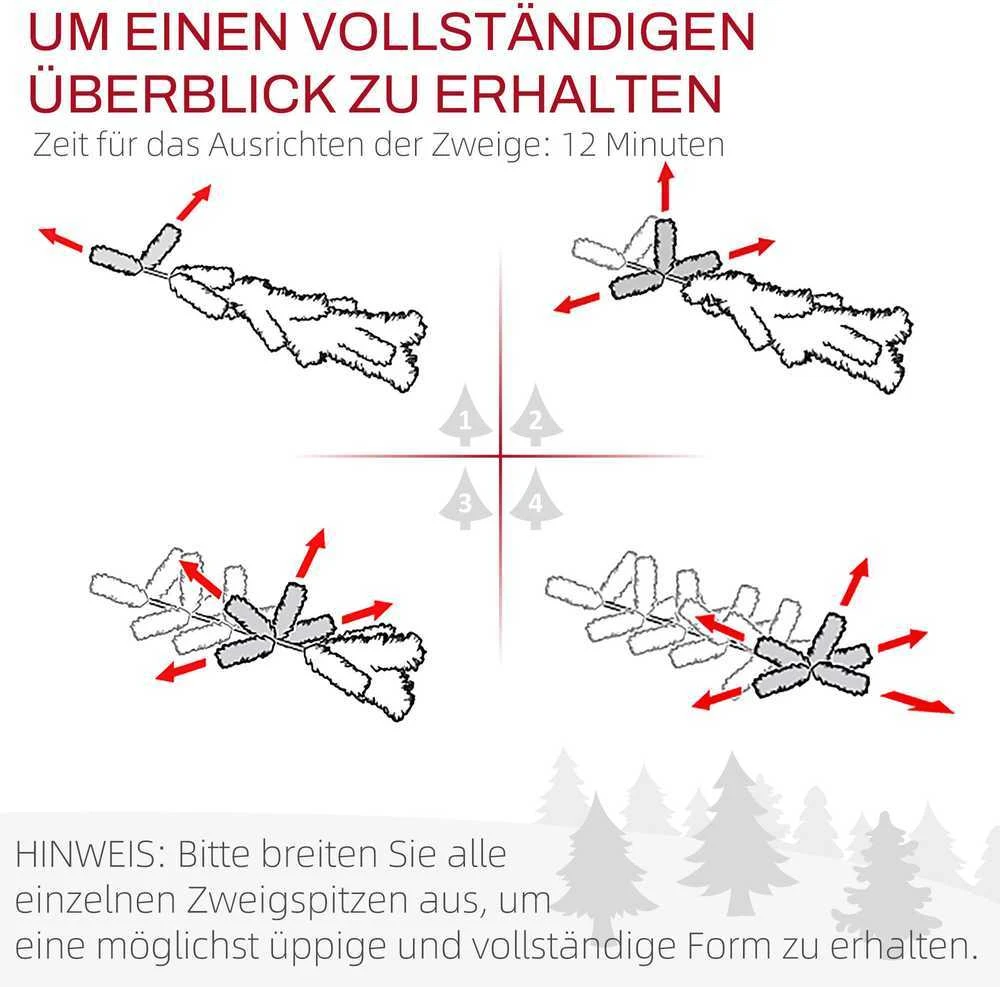 UM EINEN VOLLSTÄNDIGEN ÜBERBLICK ZU ERHALTEN

Zeit für das Ausrichten der Zweige: 12 Minuten

1
2
3
4

HINWEIS: Bitte breiten Sie alle einzelnen Zweigspitzen aus, um eine möglichst üppige und vollständige Form zu erhalten.