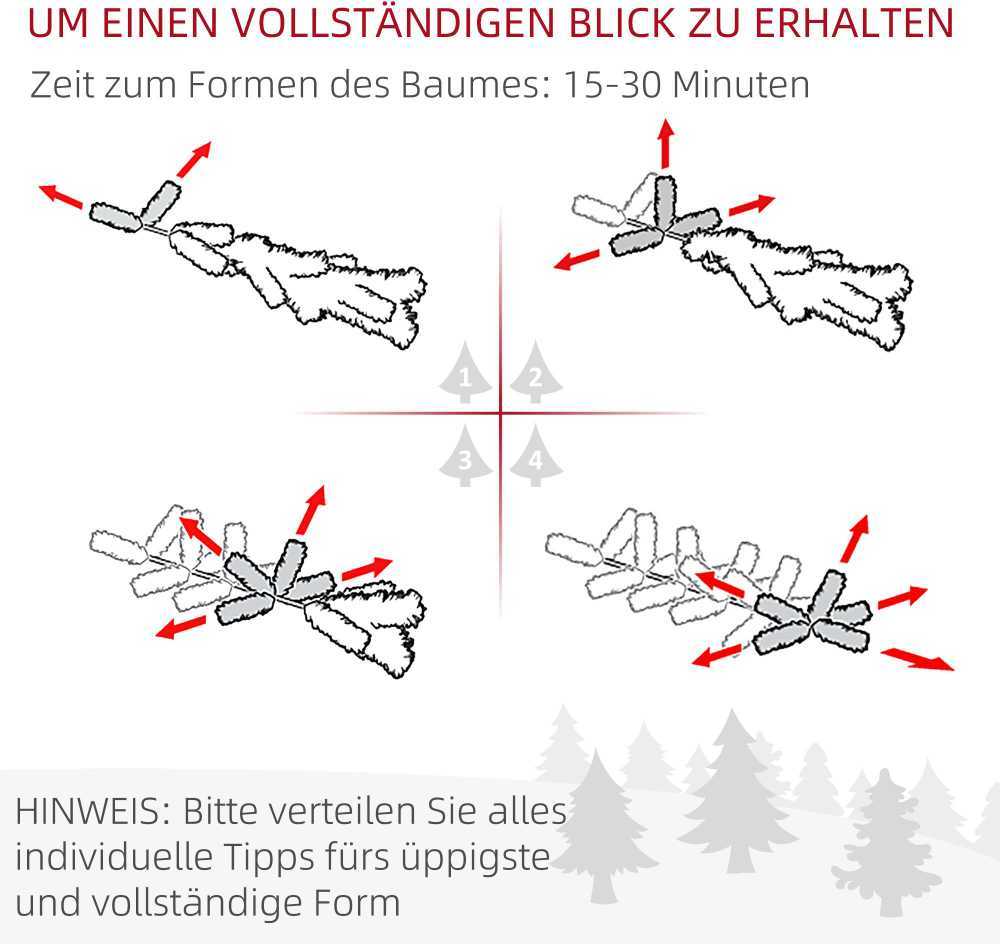 UM EINEN VOLLSTÄNDIGEN BLICK ZU ERHALTEN

Zeit zum Formen des Baumes: 15-30 Minuten

1 2

3 4

HINWEIS: Bitte verteilen Sie alles individuelle Tipps fürs üppigste und vollständige Form