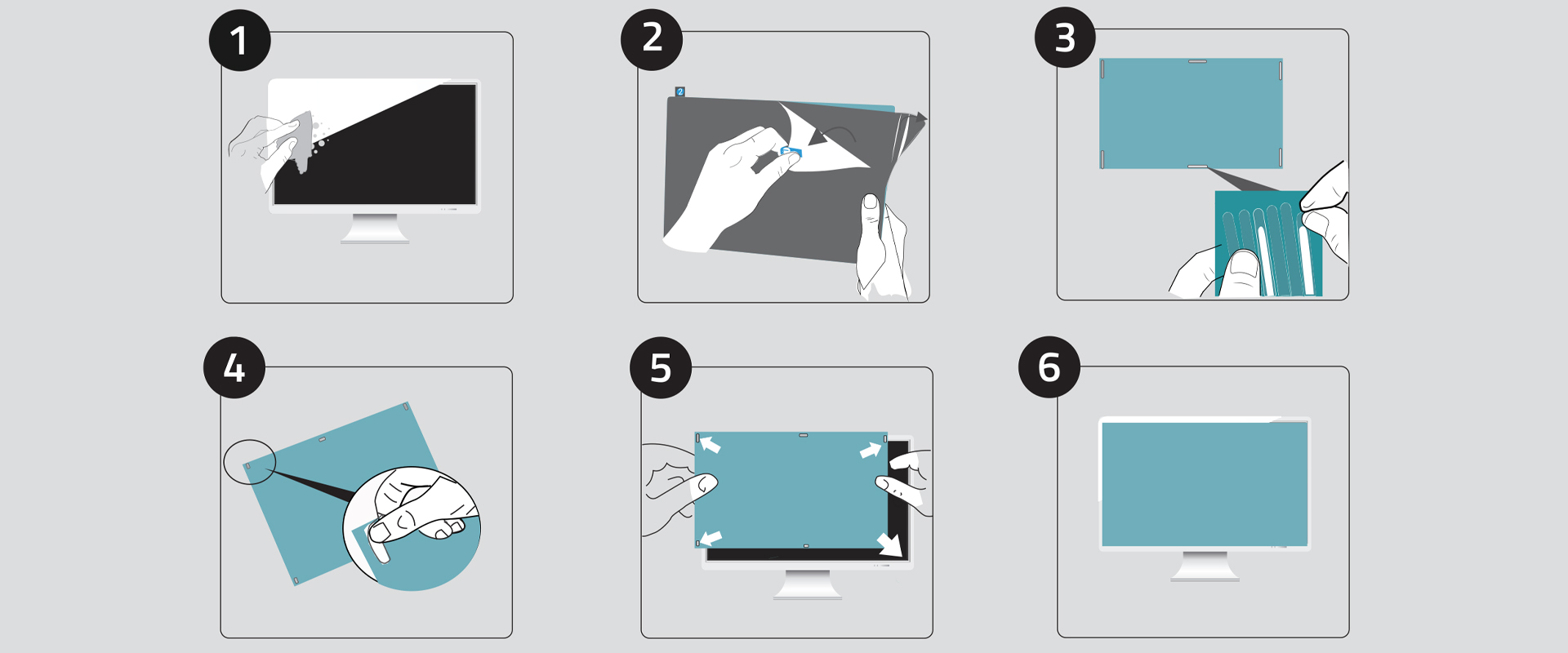 1

2

2

3

4

5

6