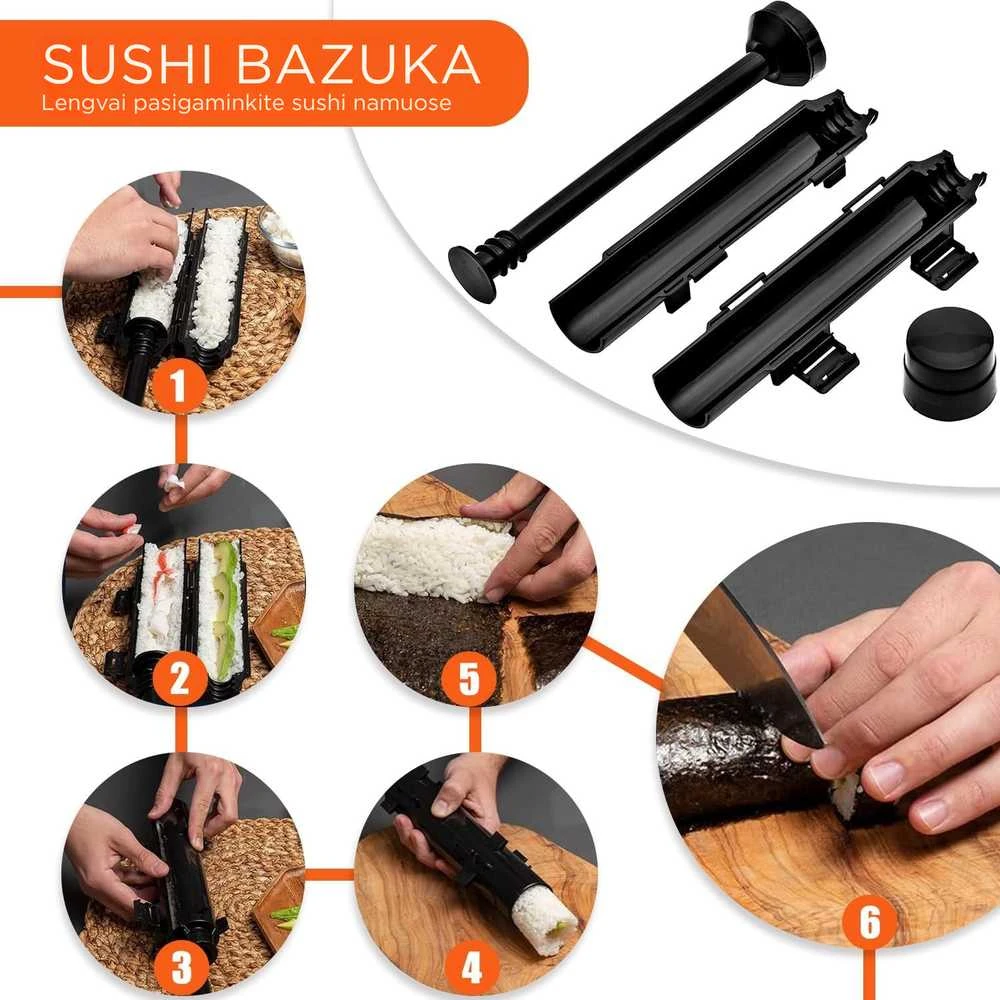 SUSHI BAZUKA
Lengvai pasigaminkite sushi namuose

1

2

3

4

5

6