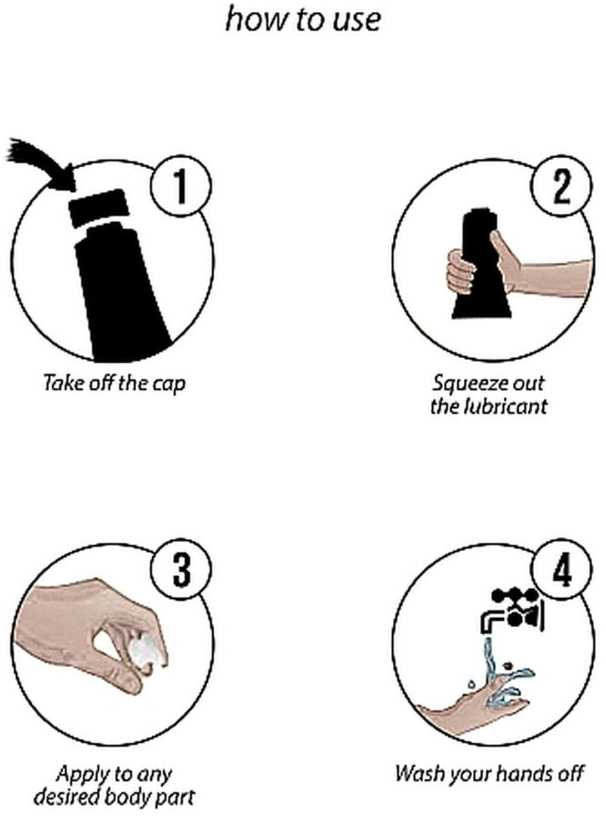 how to use

1
Take off the cap

2
Squeeze out the lubricant

3
Apply to any desired body part

4
Wash your hands off