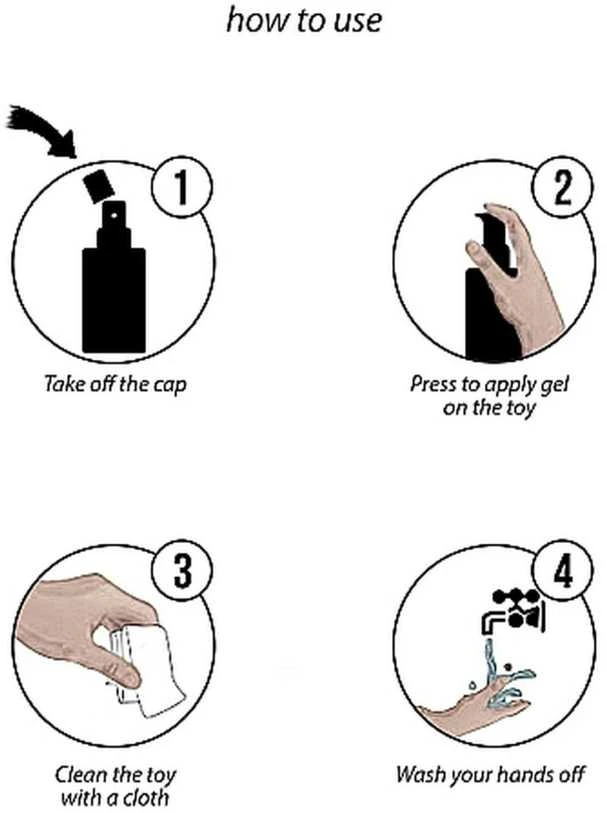 how to use

1
Take off the cap

2
Press to apply gel on the toy

3
Clean the toy with a cloth

4
Wash your hands off