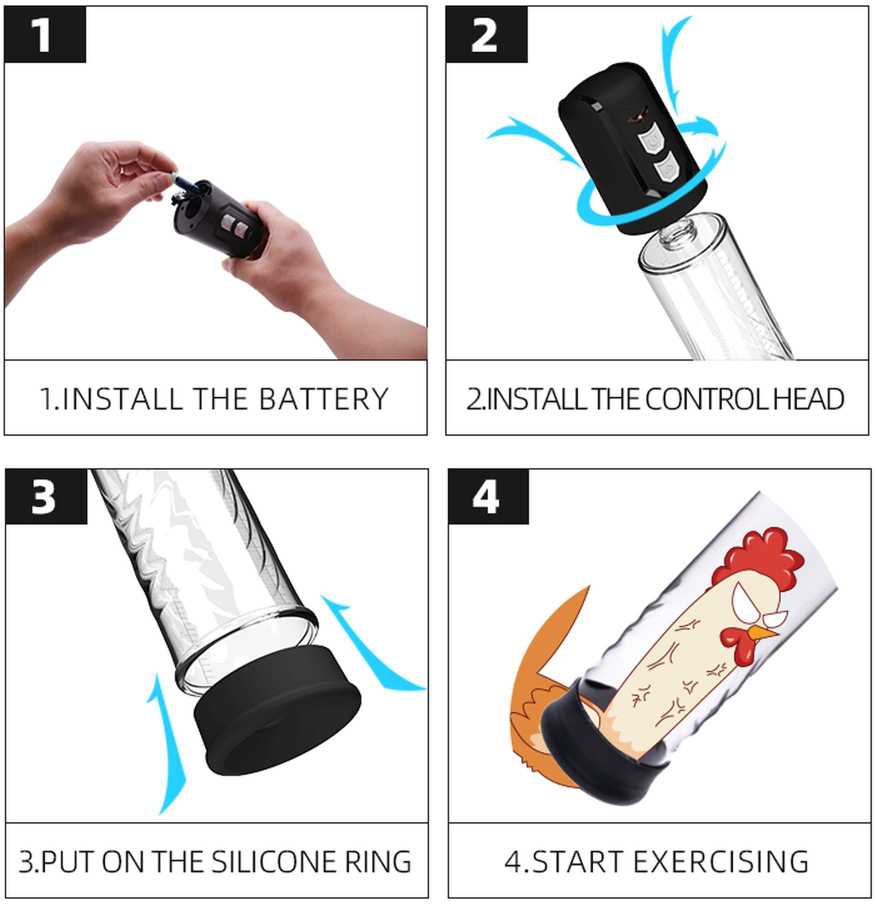 1

1.INSTALL THE BATTERY

2

2.INSTALL THE CONTROL HEAD

3

3.PUT ON THE SILICONE RING

4

4.START EXERCISING