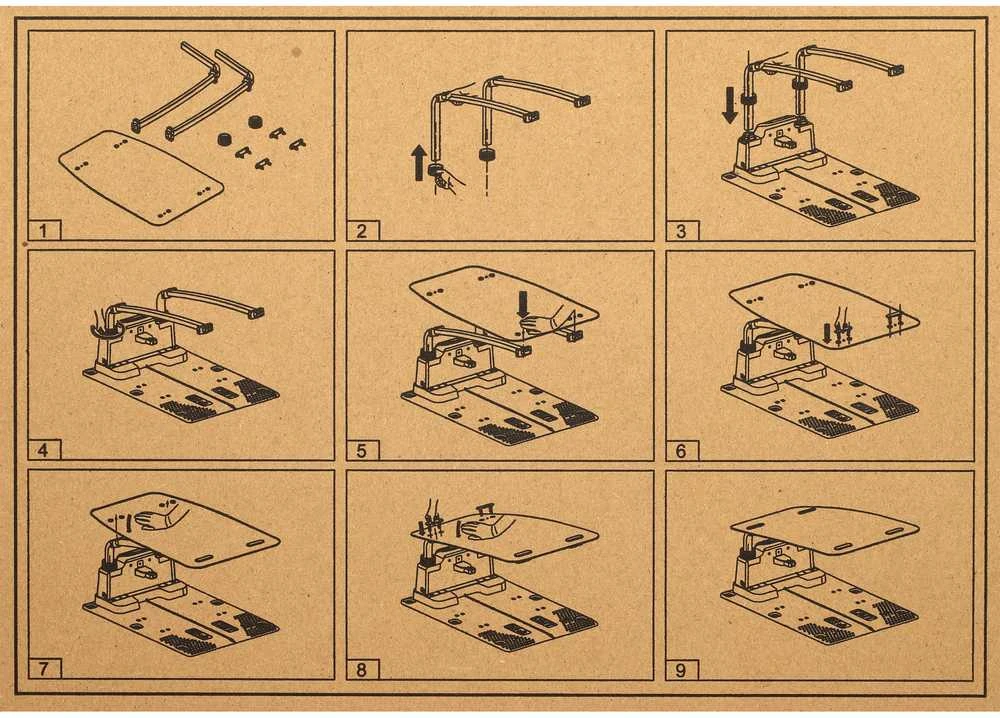 1

2

3

4

5

6

7

8

9