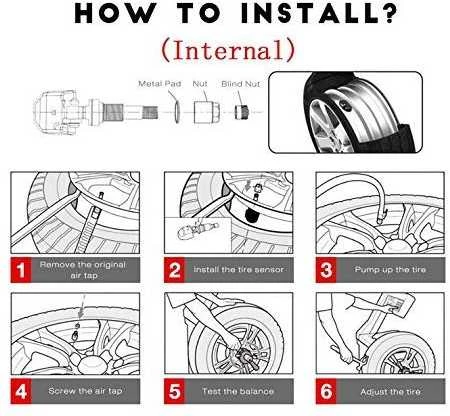 HOW TO INSTALL?

(Internal)

Metal Pad

Nut

Blind Nut

1 Remove the original air tap

2 Install the tire sensor

3 Pump up the tire

4 Screw the air tap

5 Test the balance

6 Adjust the tire