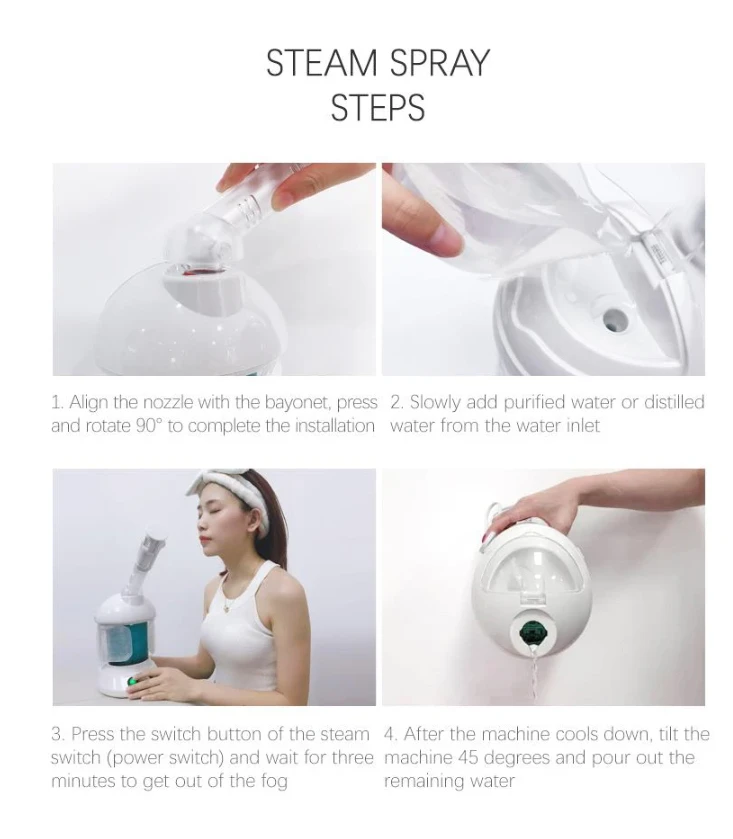 STEAM SPRAY
STEPS

1. Align the nozzle with the bayonet, press and rotate 90° to complete the installation

2. Slowly add purified water or distilled water from the water inlet

3. Press the switch button of the steam switch (power switch) and wait for three minutes to get out of the fog

4. After the machine cools down, tilt the machine 45 degrees and pour out the remaining water