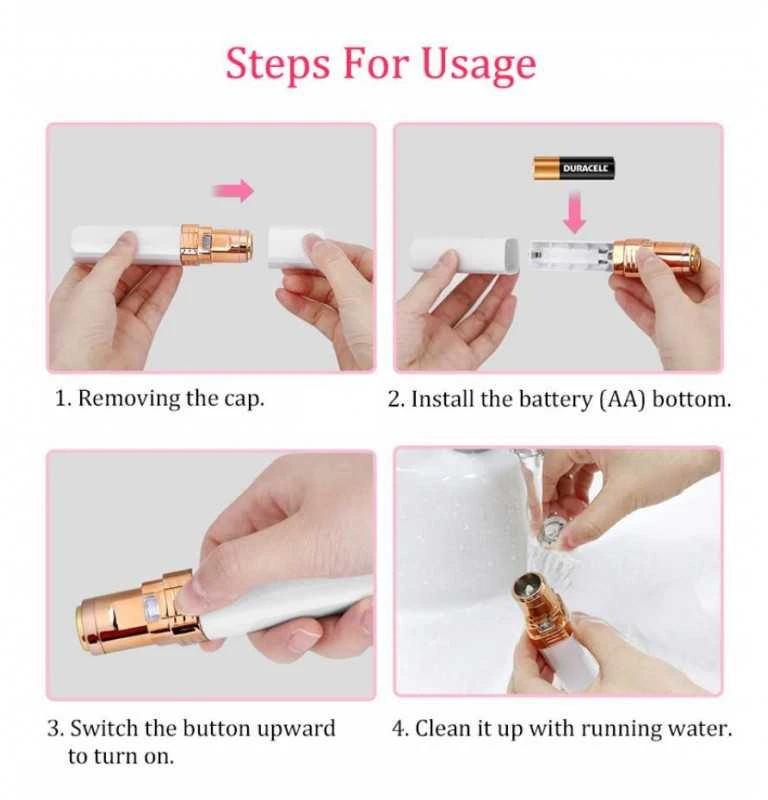 Steps For Usage

DURACELL

1. Removing the cap.

2. Install the battery (AA) bottom.

3. Switch the button upward to turn on.

4. Clean it up with running water.