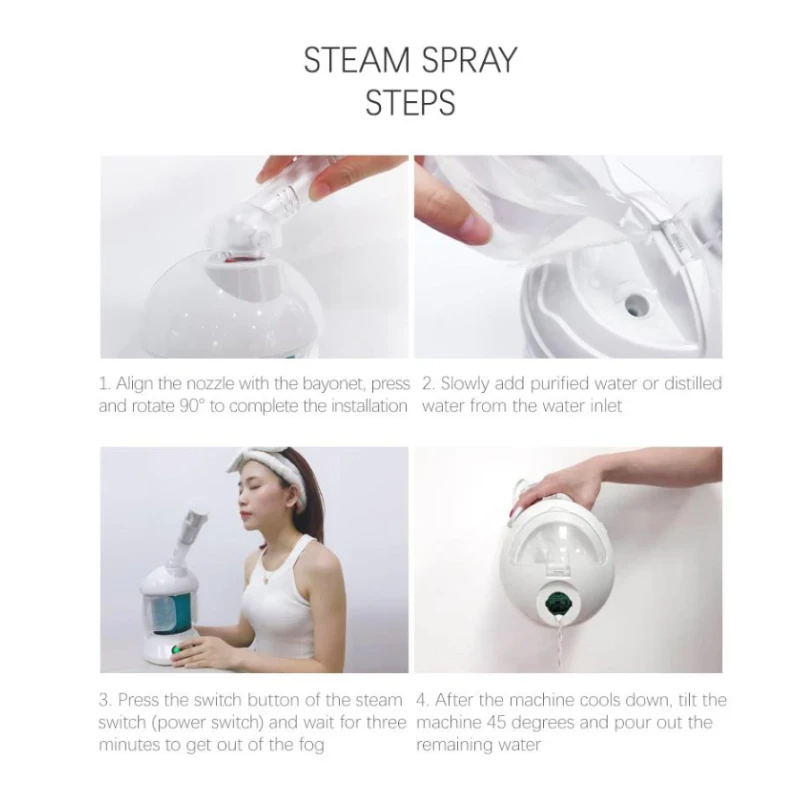 STEAM SPRAY
STEPS

1. Align the nozzle with the bayonet, press and rotate 90° to complete the installation

2. Slowly add purified water or distilled water from the water inlet

3. Press the switch button of the steam switch (power switch) and wait for three minutes to get out of the fog

4. After the machine cools down, tilt the machine 45 degrees and pour out the remaining water