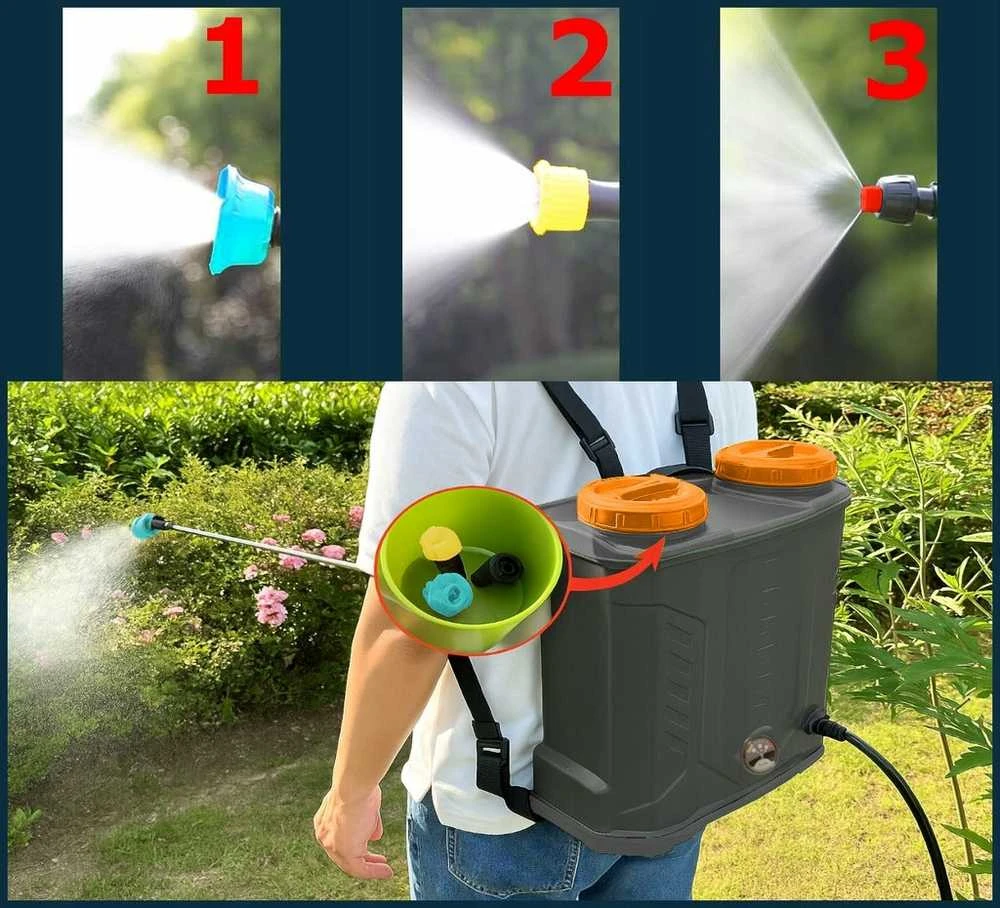 1

2

3