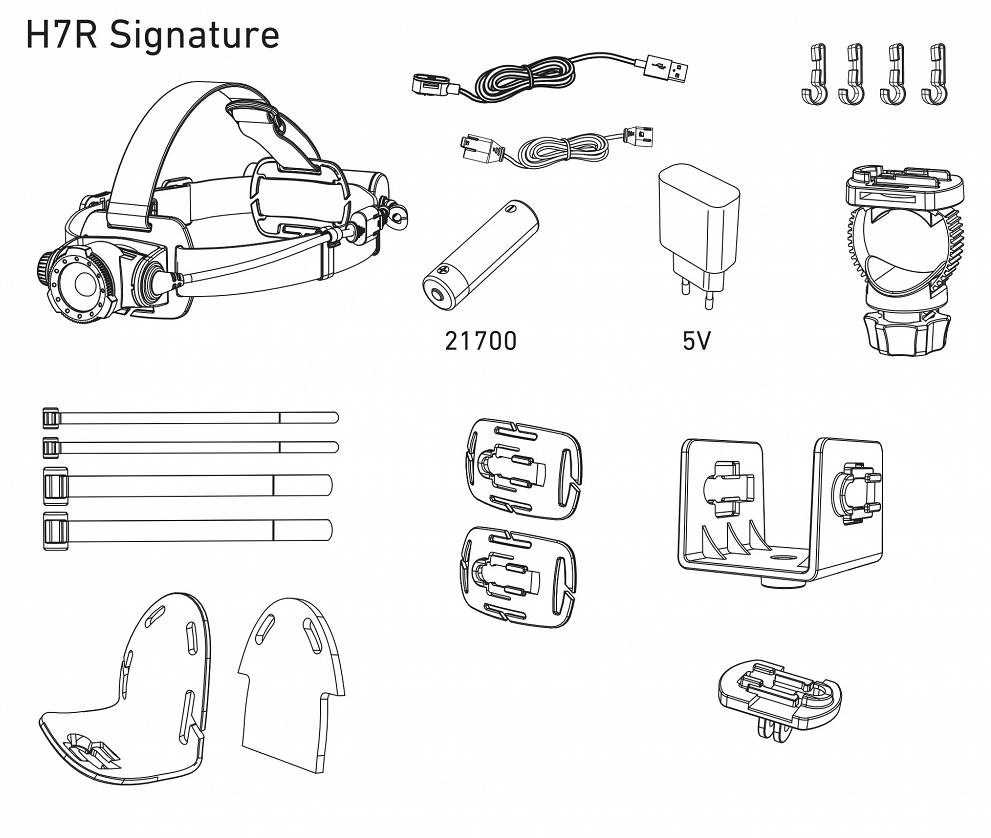 H7R Signature

21700

5V