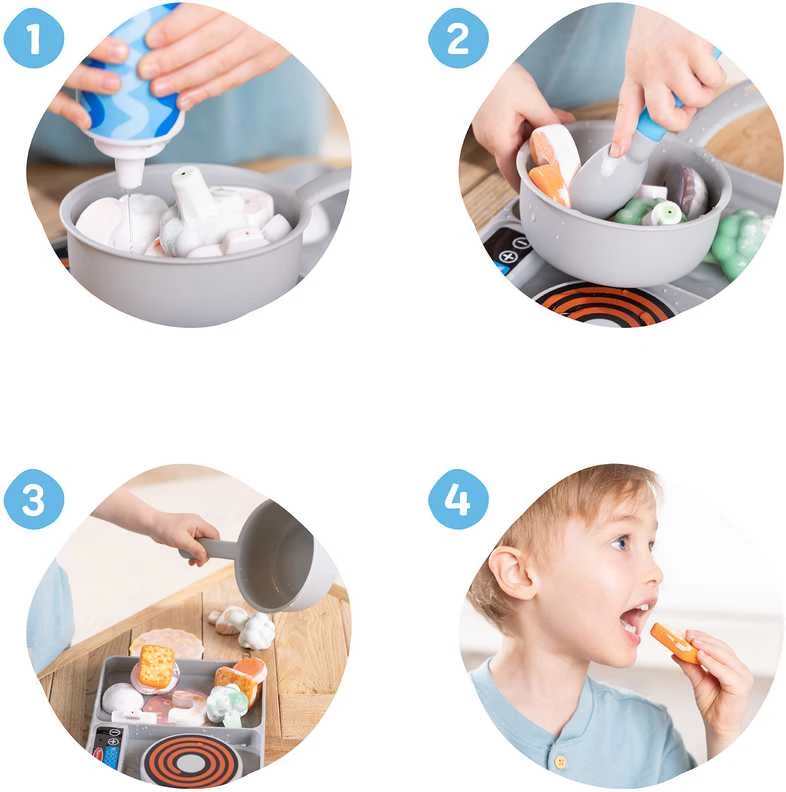 1

2

3

4