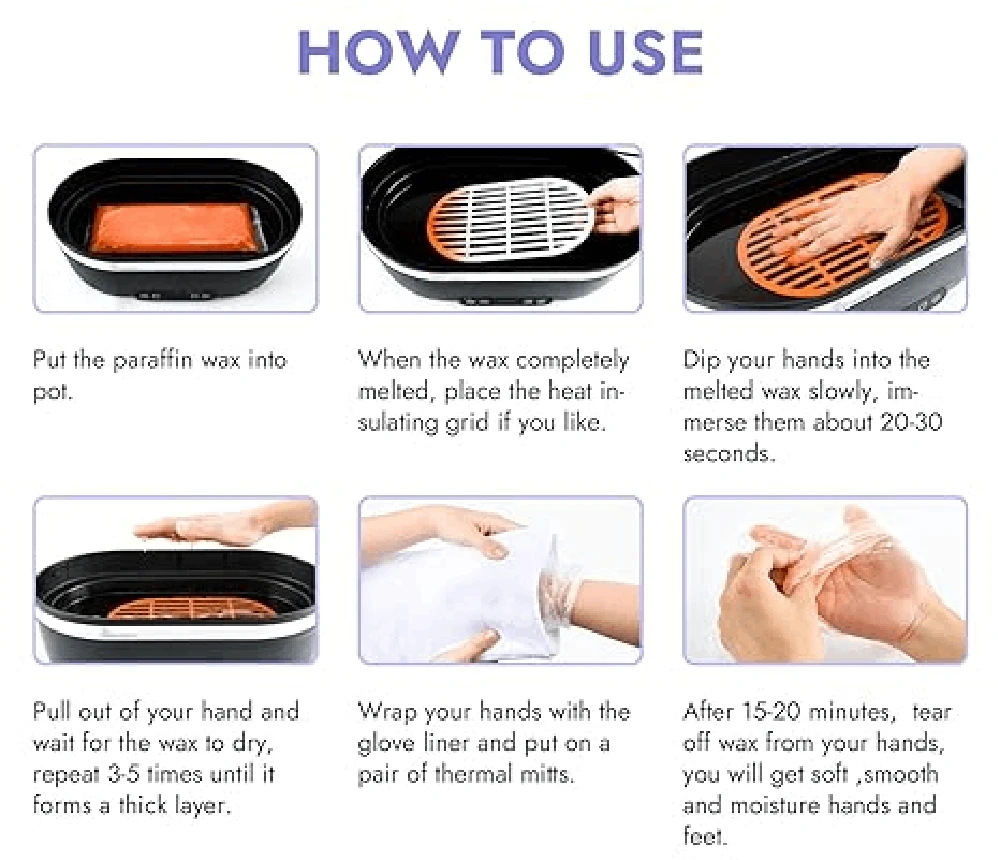 HOW TO USE

Put the paraffin wax into pot.

When the wax completely melted, place the heat insulating grid if you like.

Dip your hands into the melted wax slowly, immerse them about 20-30 seconds.

Pull out of your hand and wait for the wax to dry, repeat 3-5 times until it forms a thick layer.

Wrap your hands with the glove liner and put on a pair of thermal mitts.

After 15-20 minutes, tear off wax from your hands, you will get soft ,smooth and moisture hands and feet.