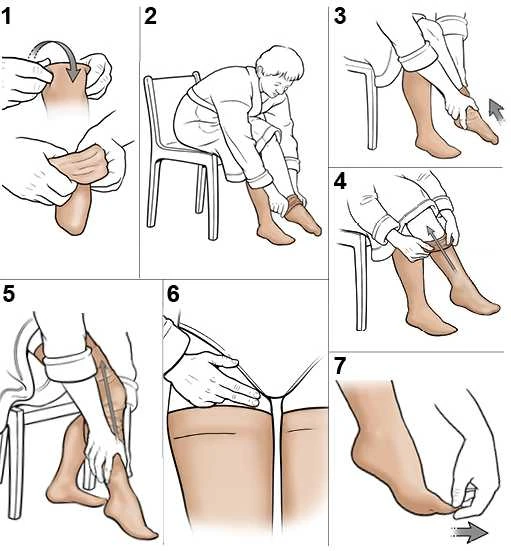 1

2

3

4

5

6

7