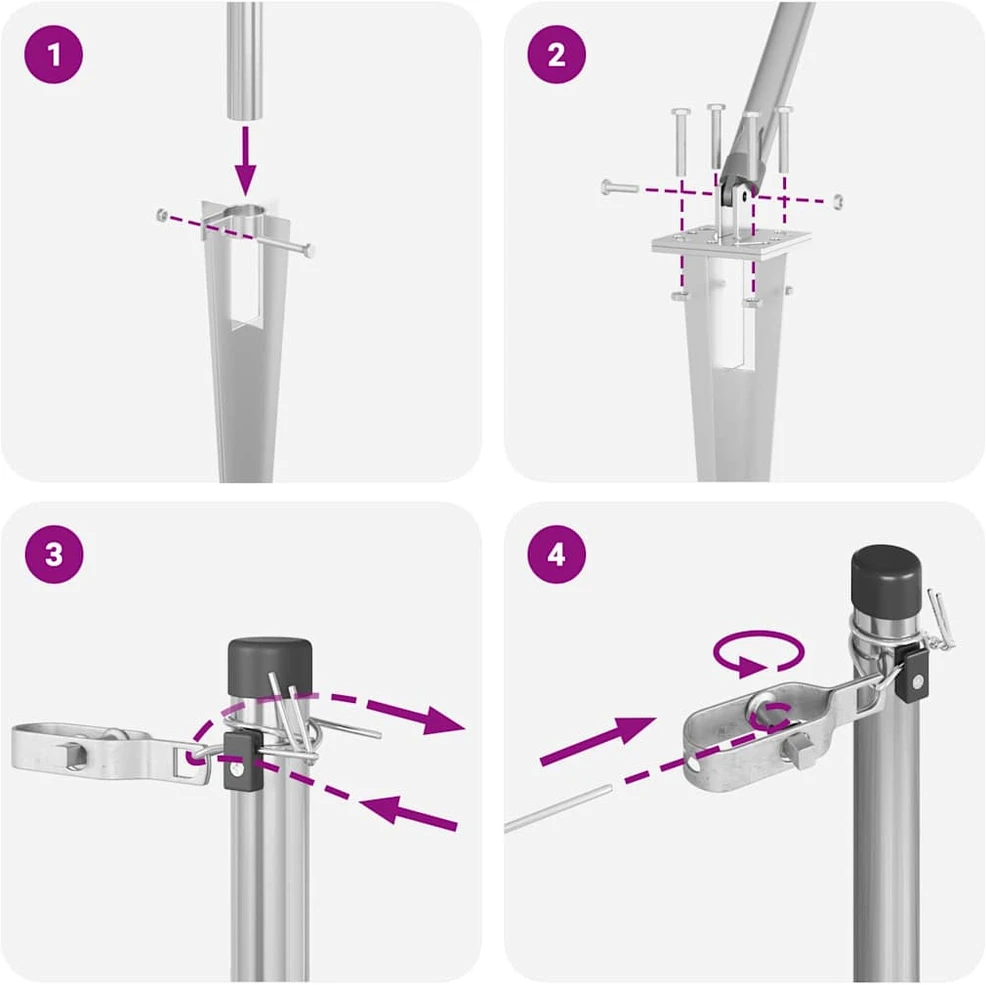 1

2

3

4