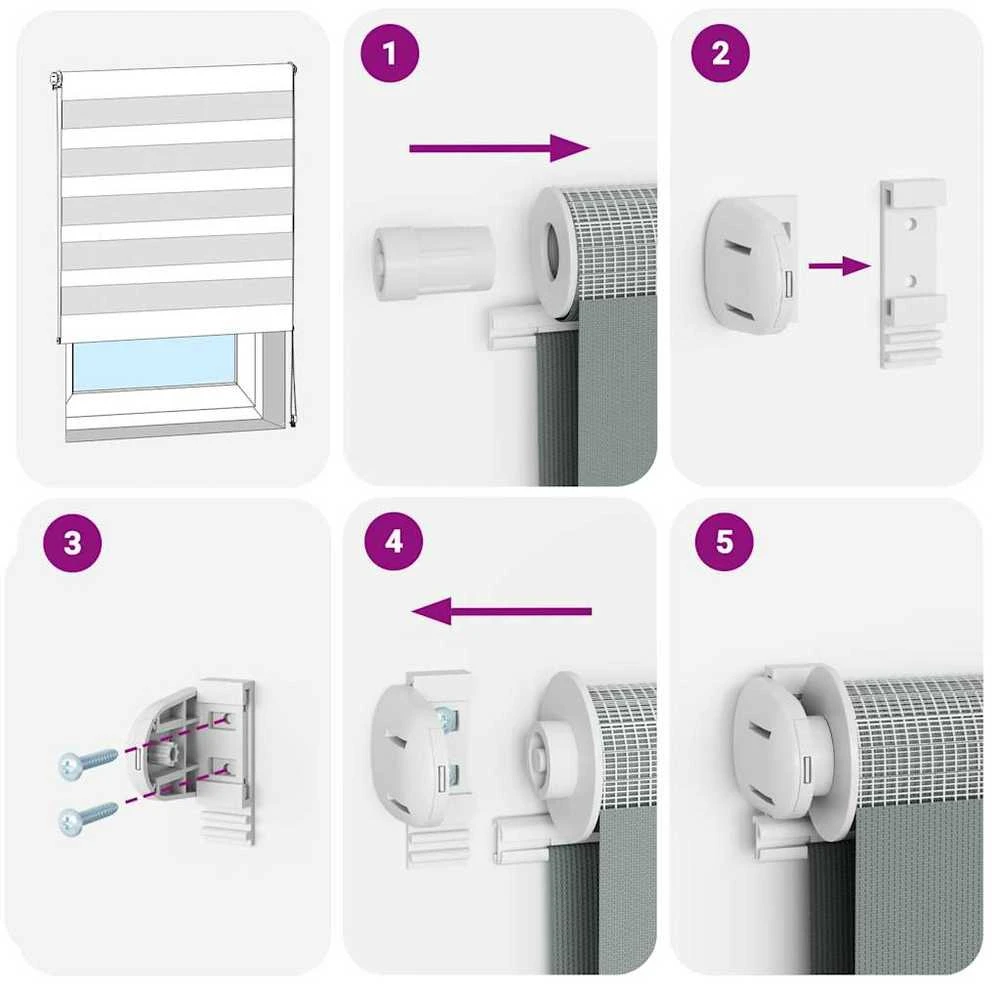 1

2

3

4

5