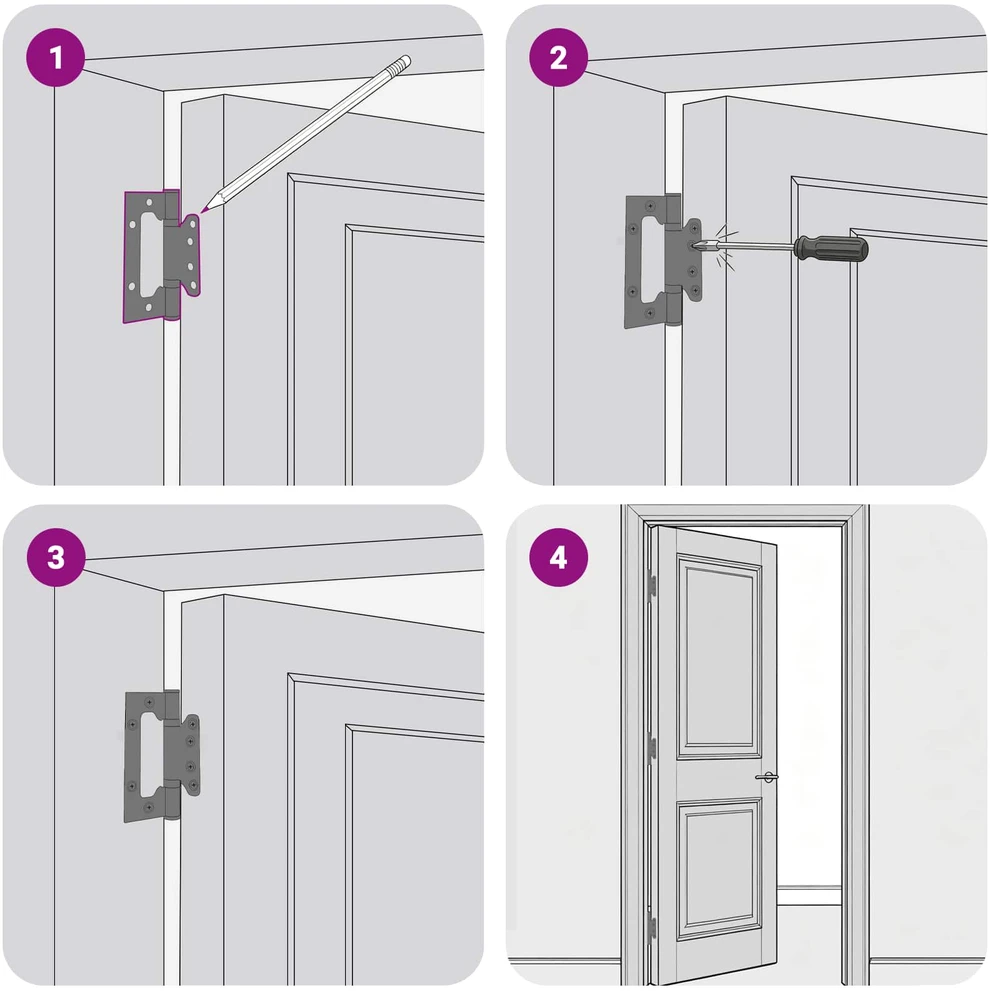 1

2

3

4