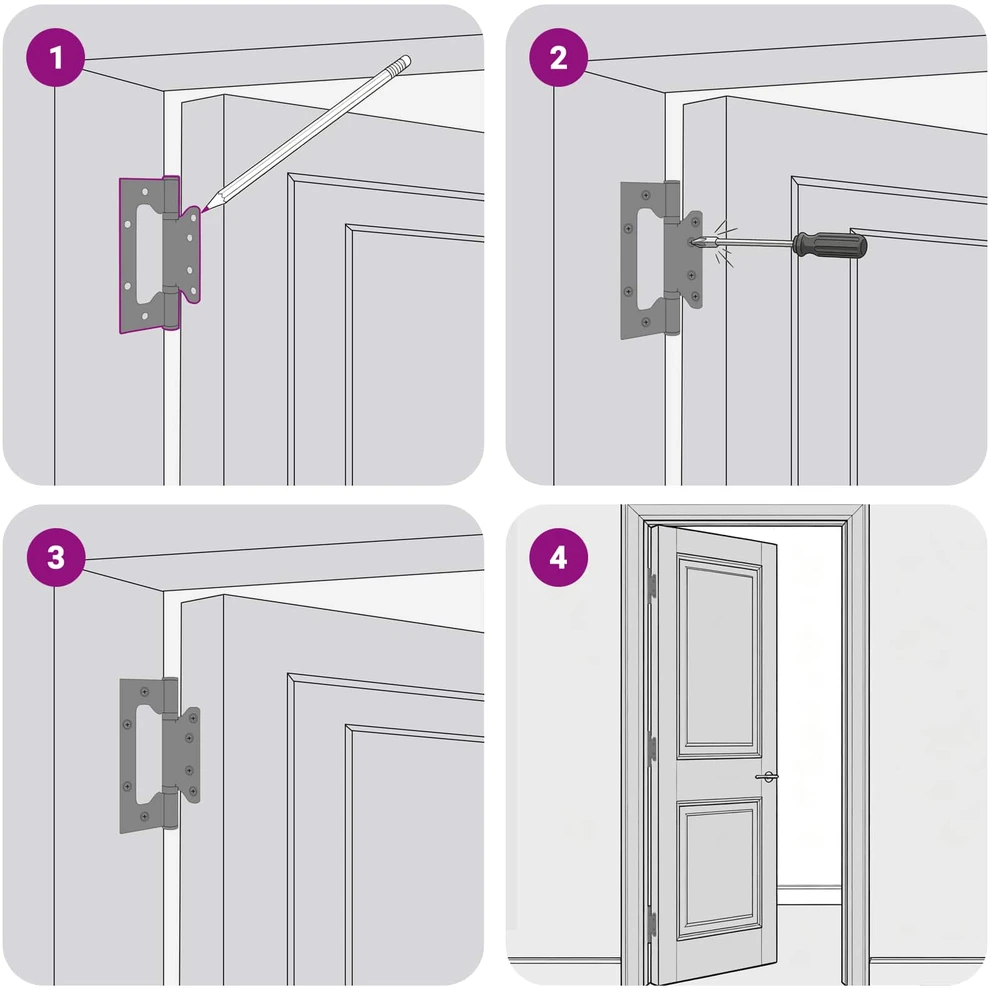 1

2

3

4