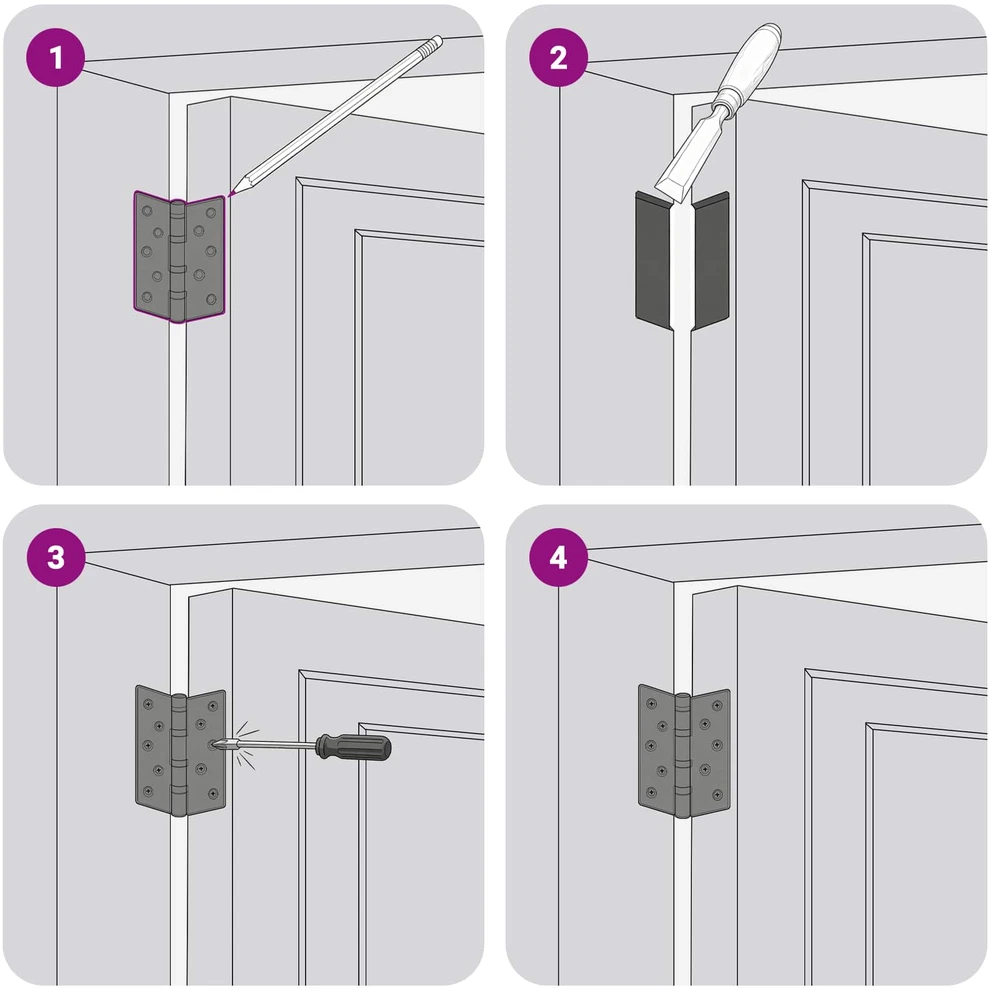 1

2

3

4