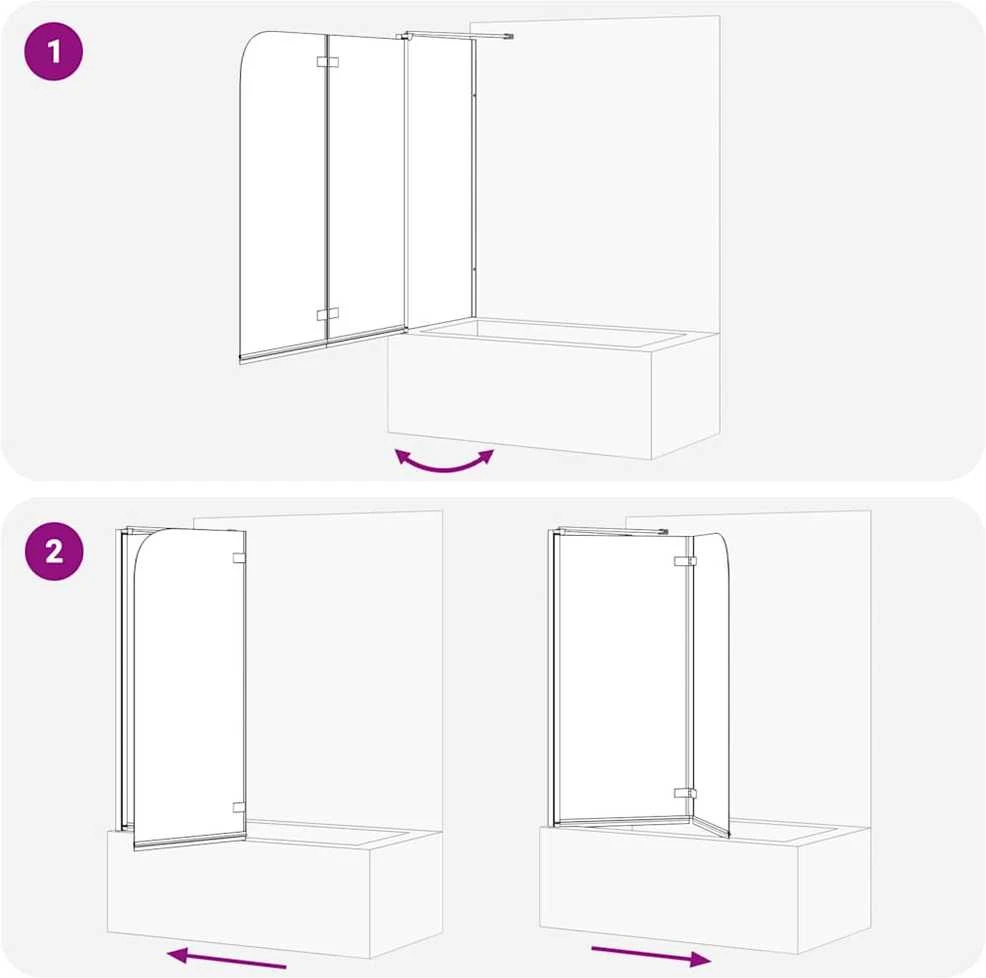 1

2