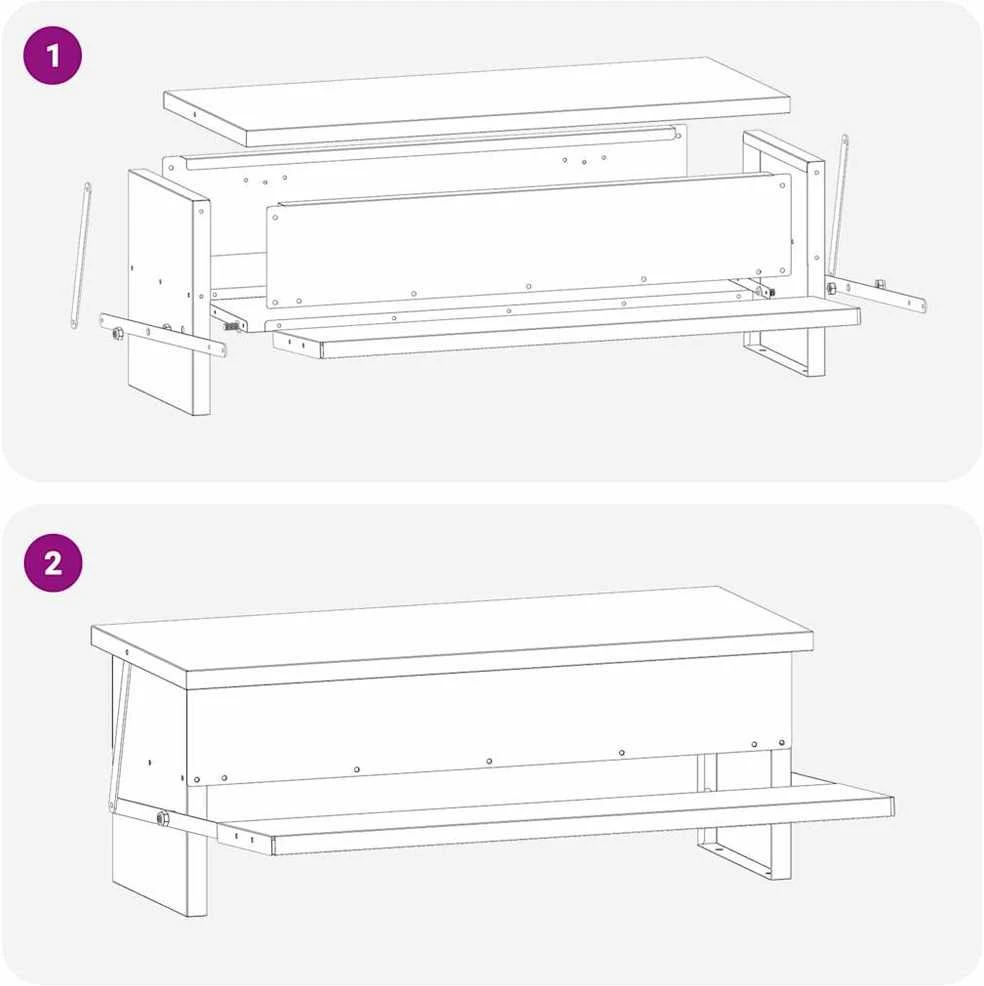 1

2