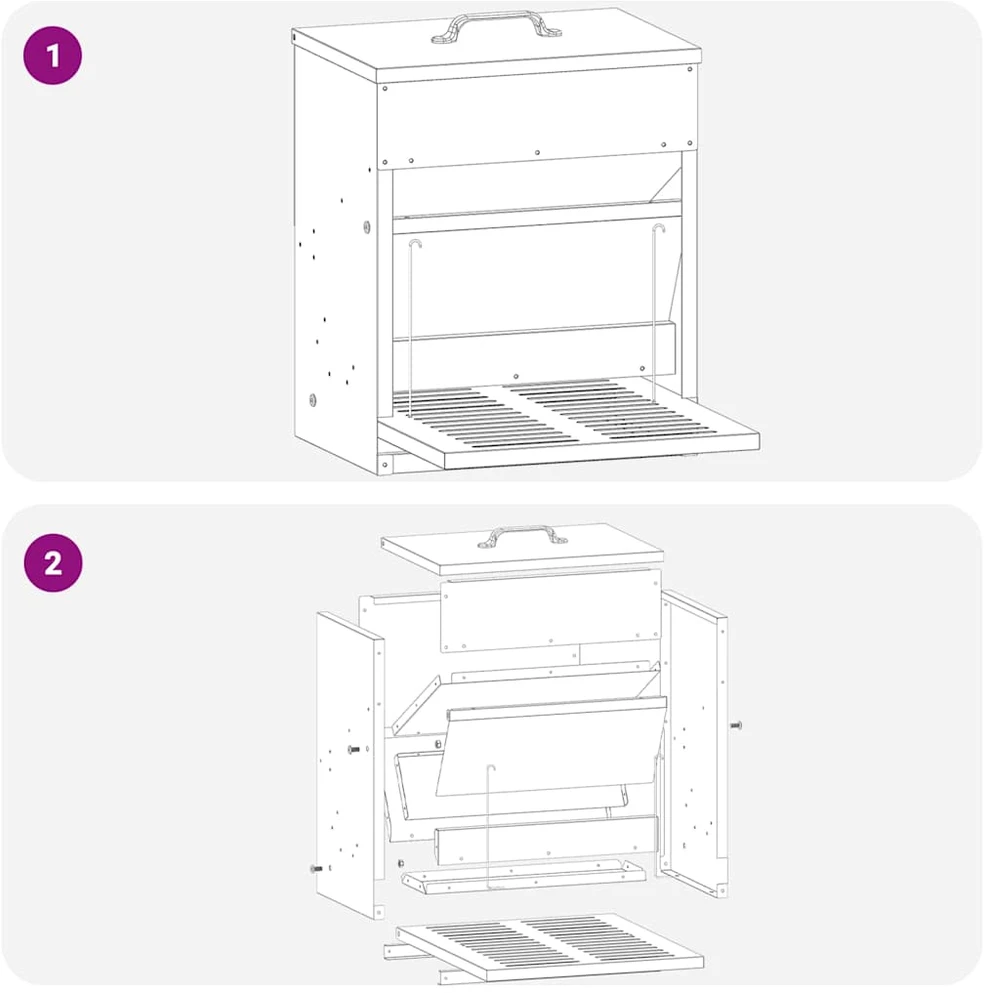 1

2