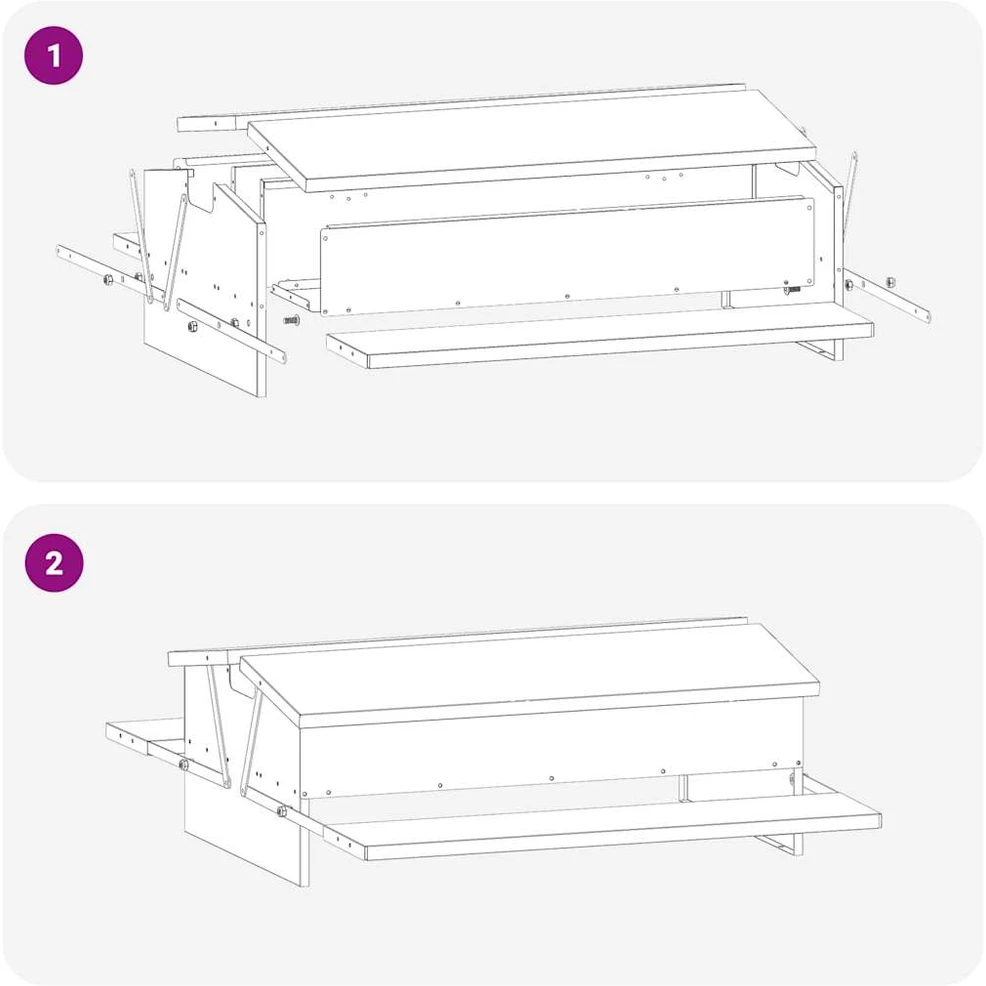 1

2