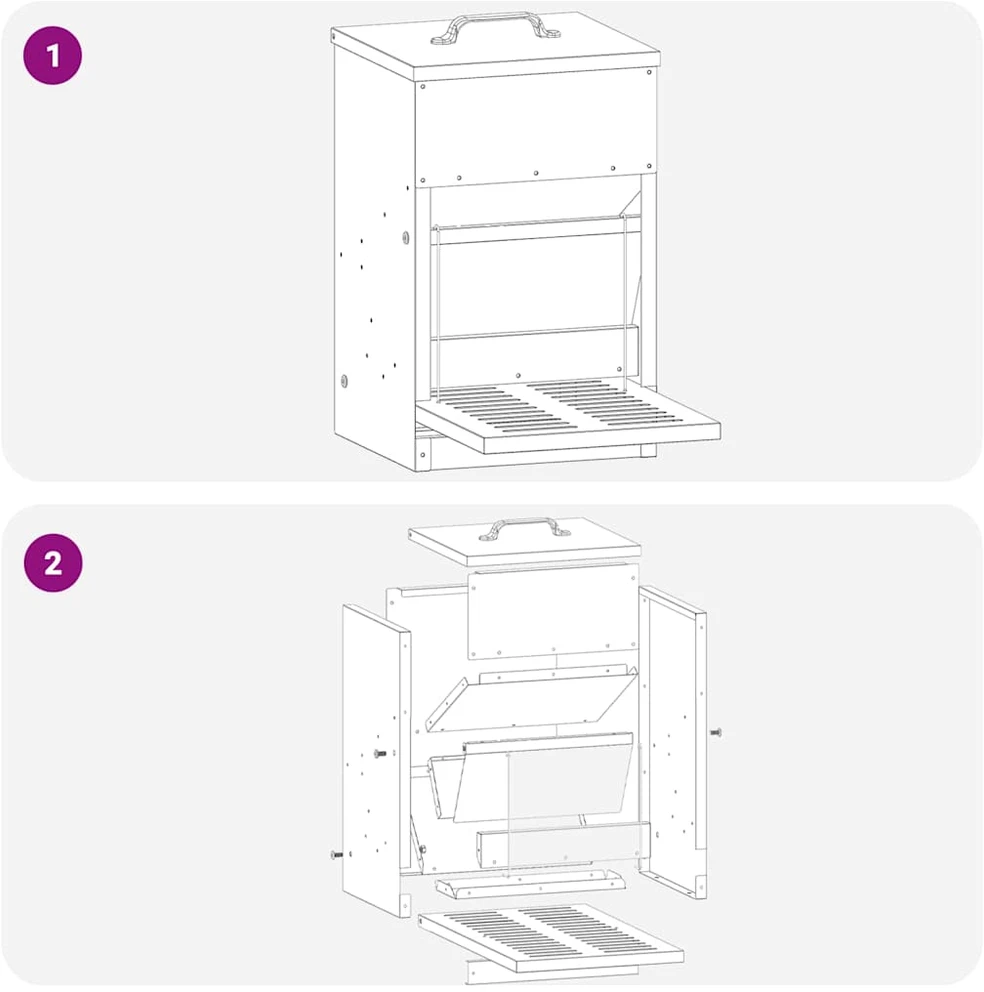 1

2