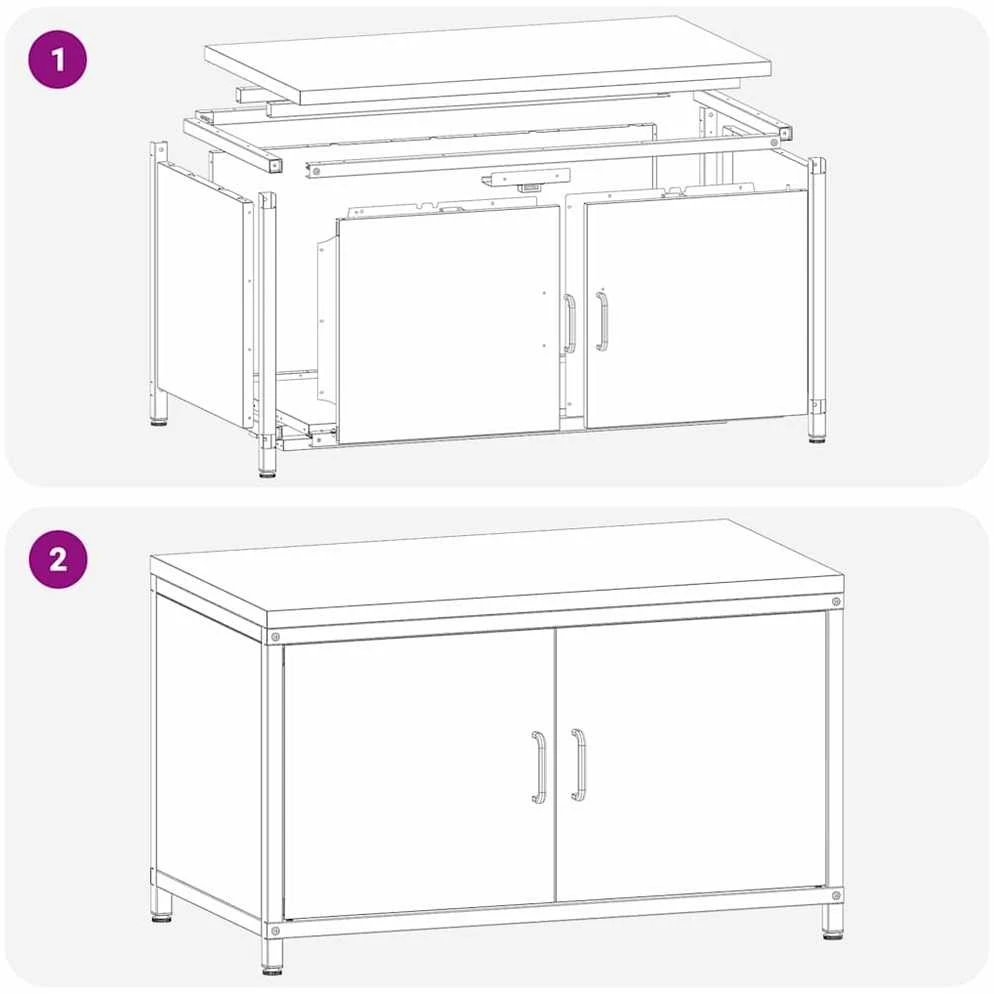 1

2