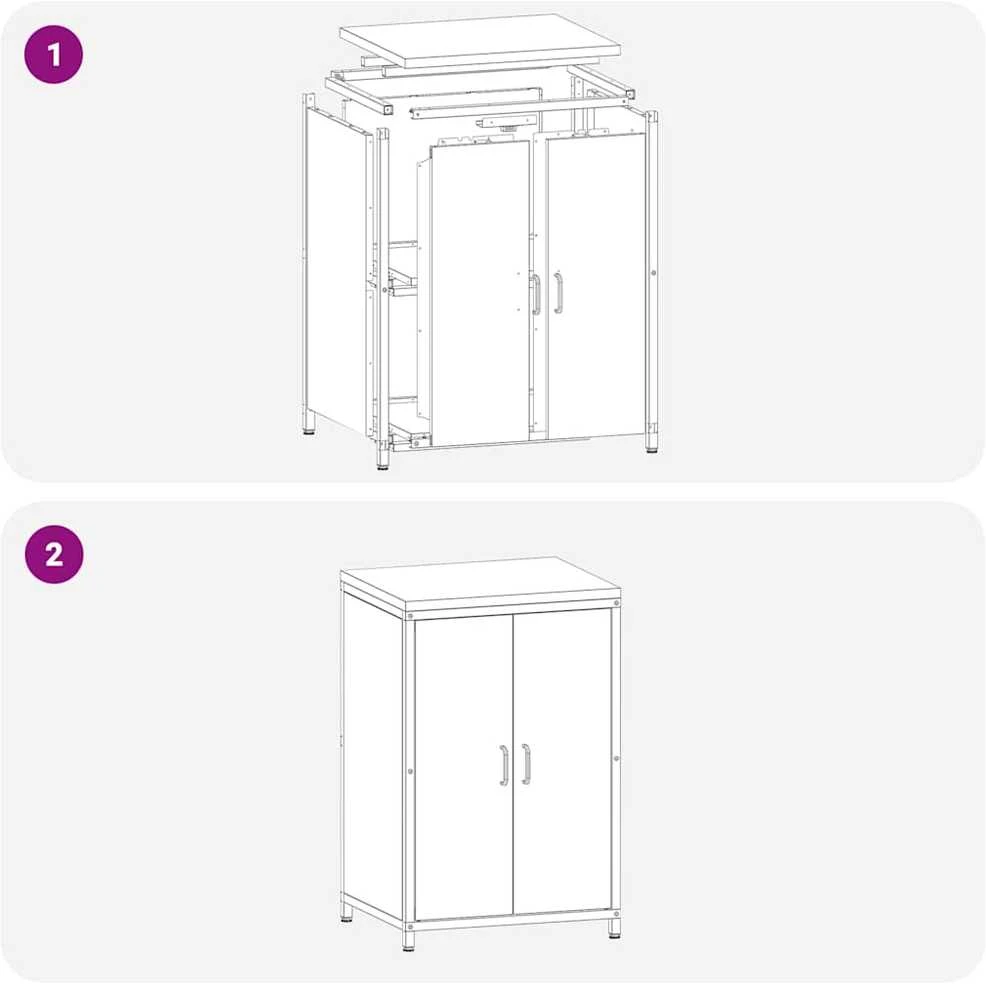 1

2