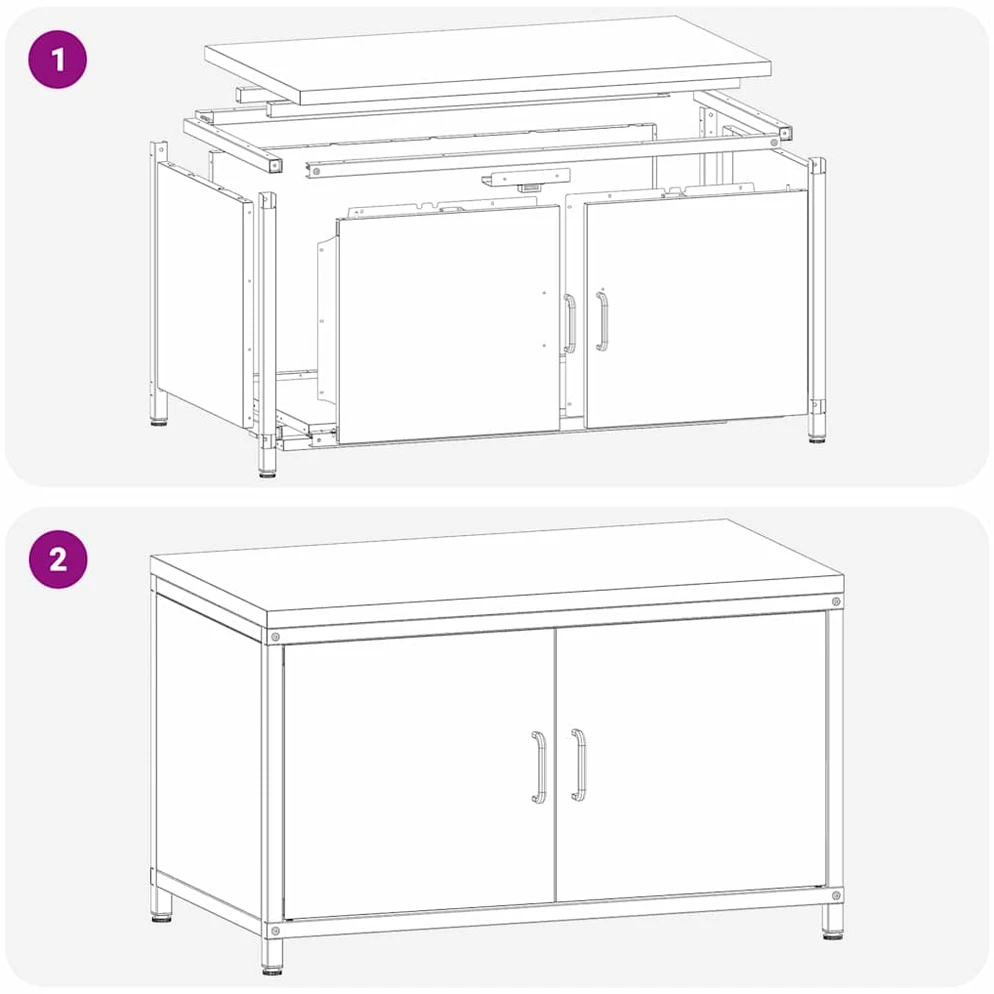 1

2