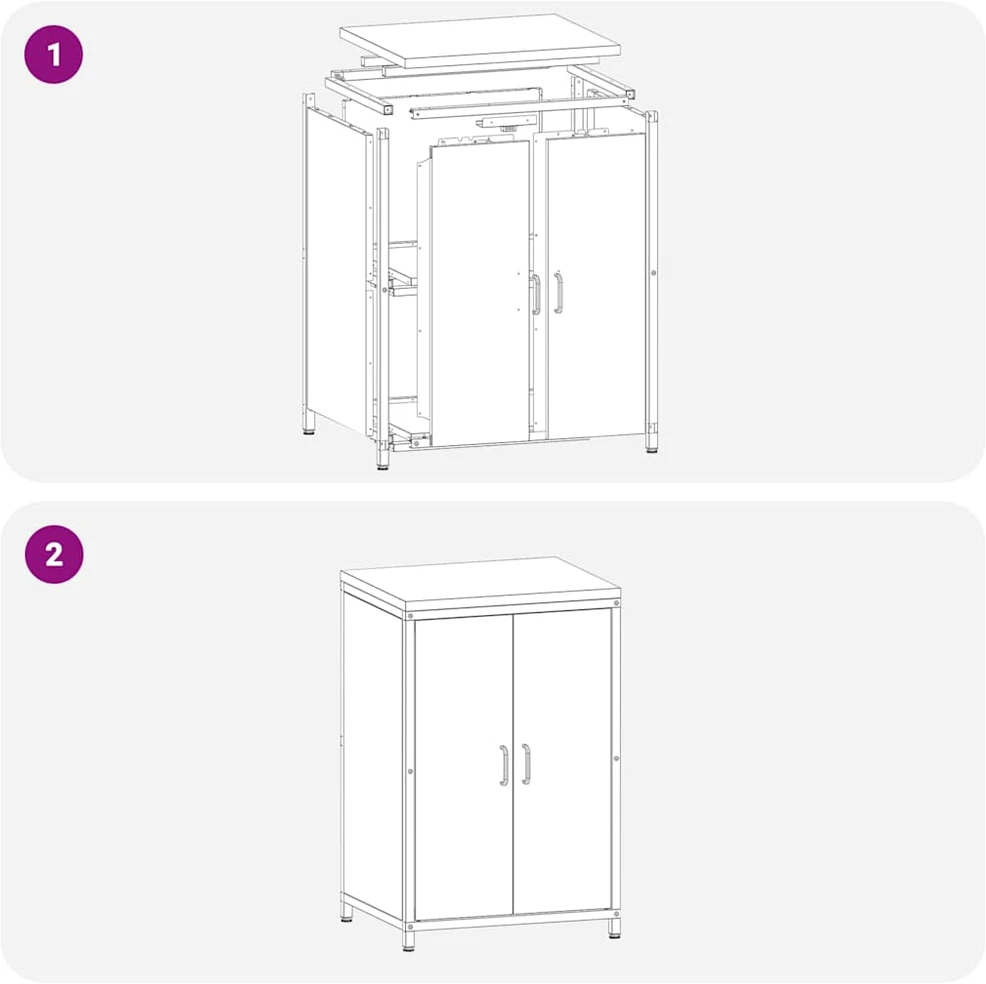 1

2