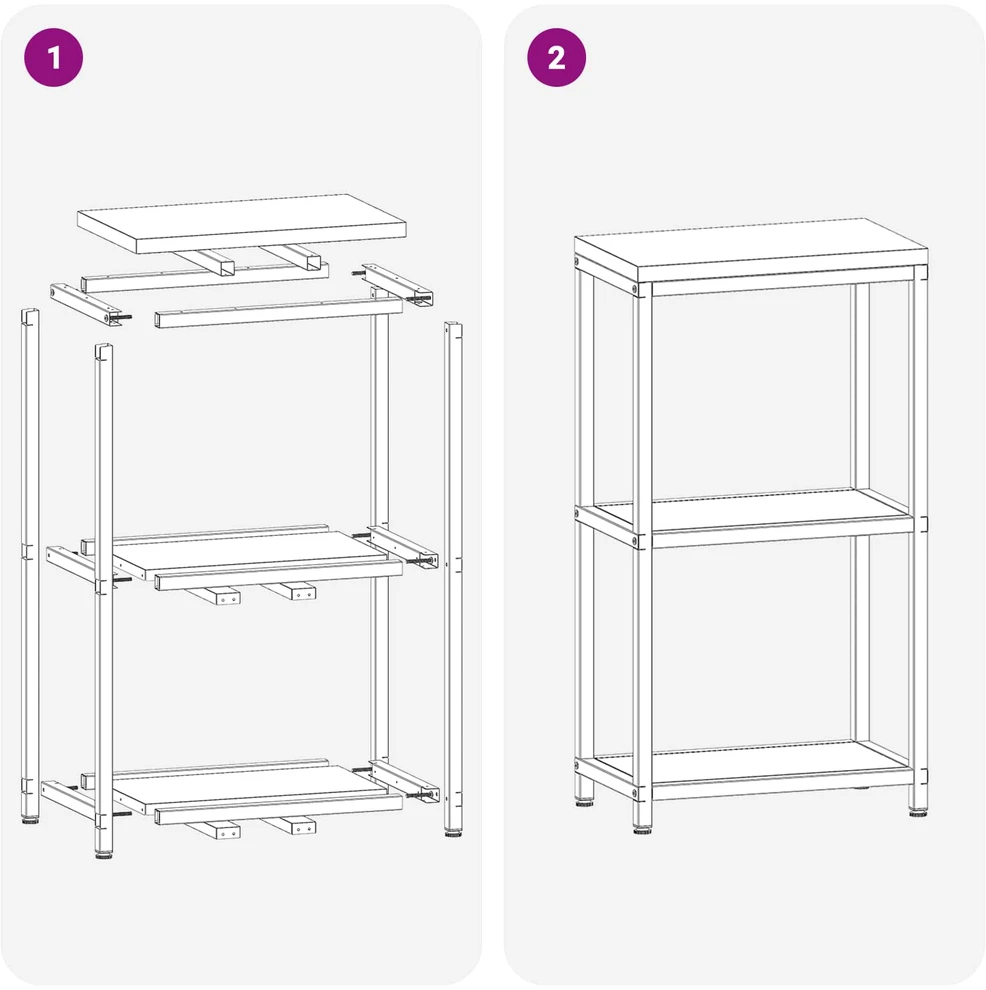 1

2