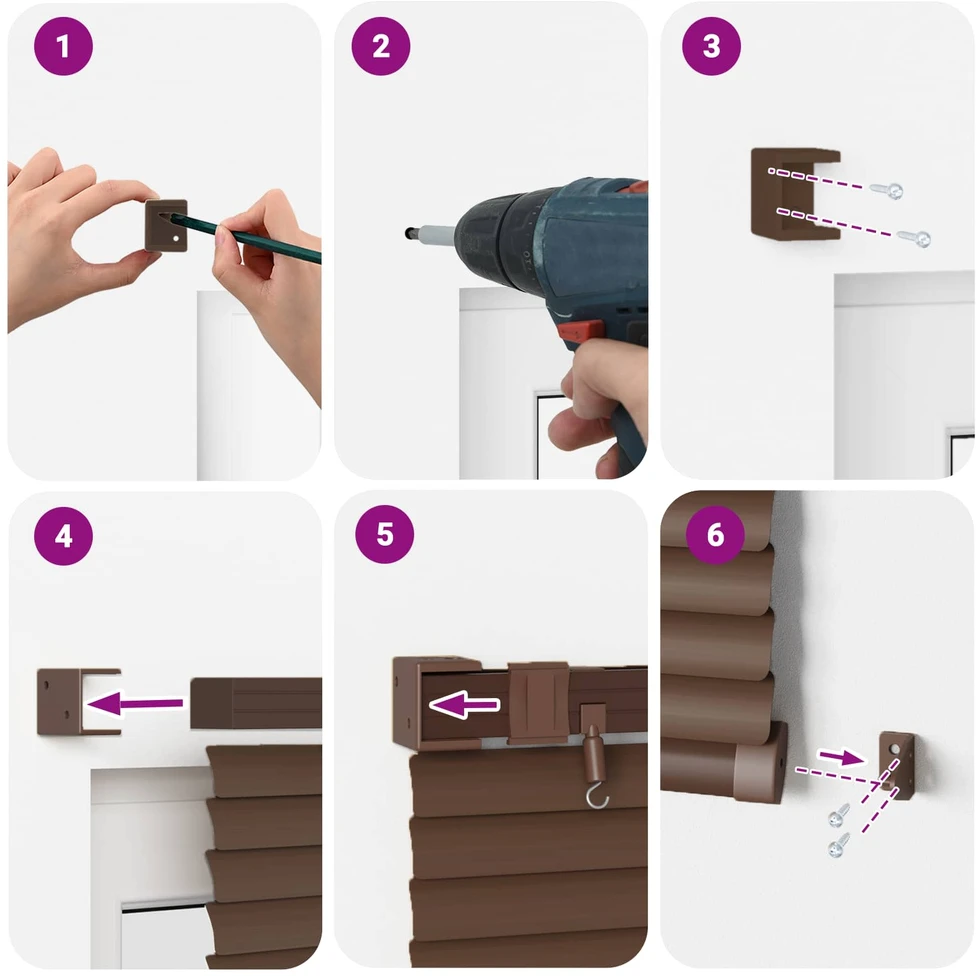 1

2

3

4

5

6