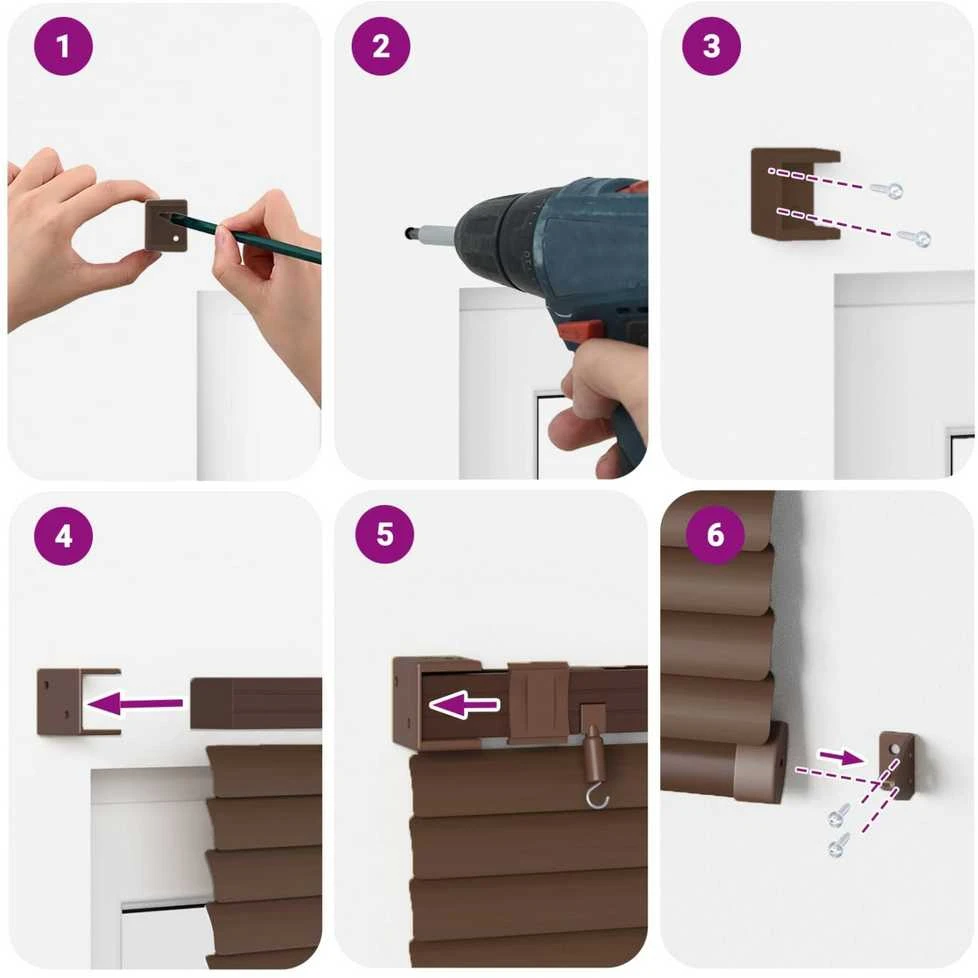 1

2

3

4

5

6