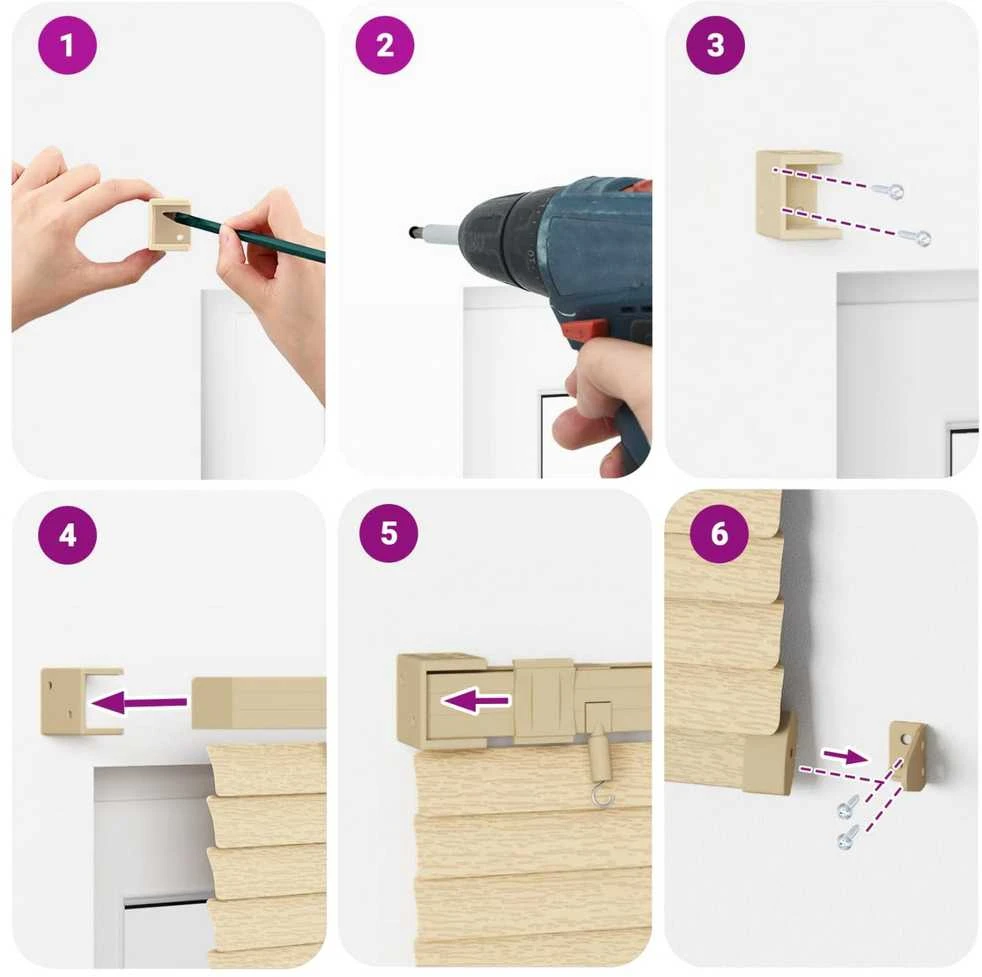 1
2
3
4
5
6