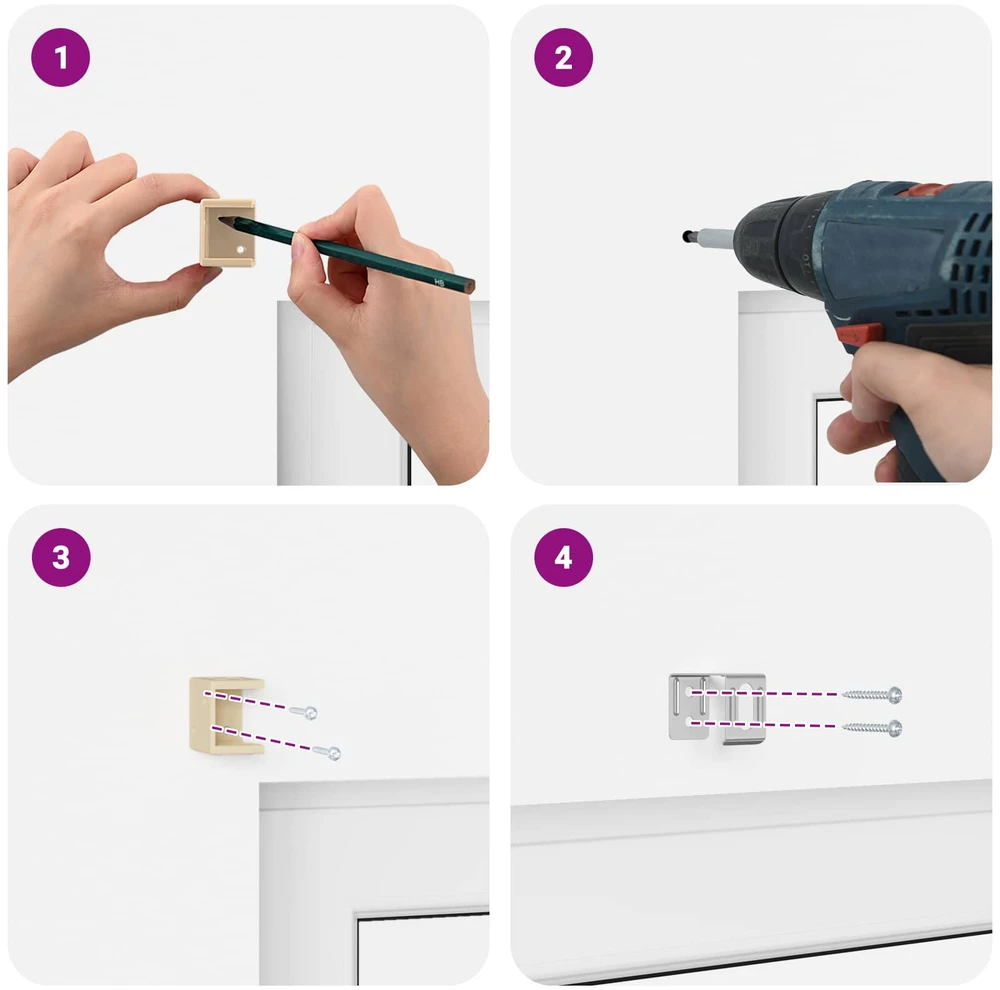 1

HB

2

3

4