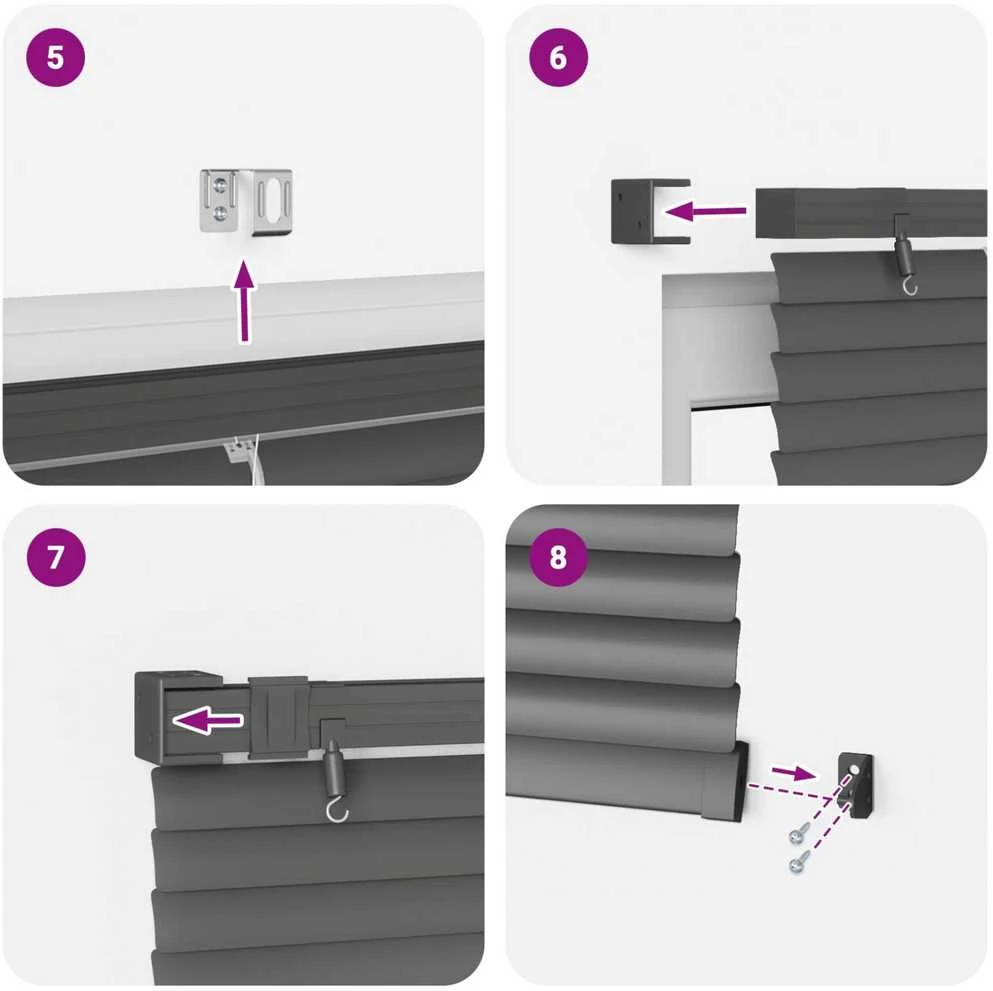 5

6

7

8