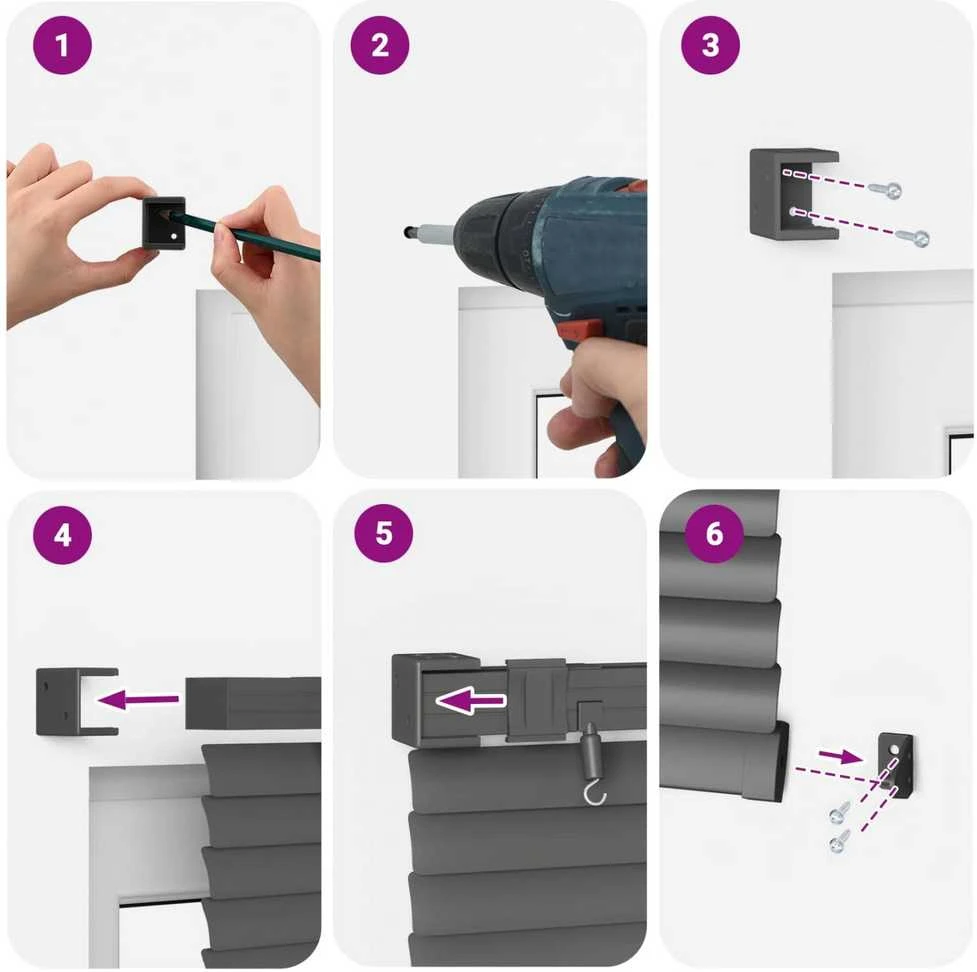 1
2
3
4
5
6