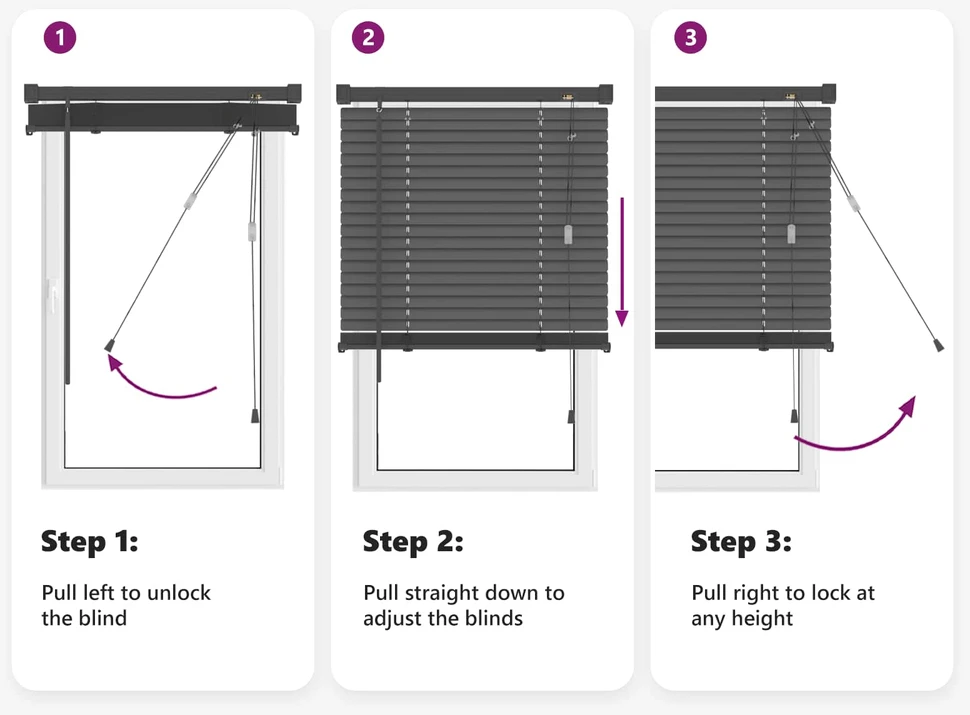 1

Step 1:

Pull left to unlock the blind

2

Step 2:

Pull straight down to adjust the blinds

3

Step 3:

Pull right to lock at any height