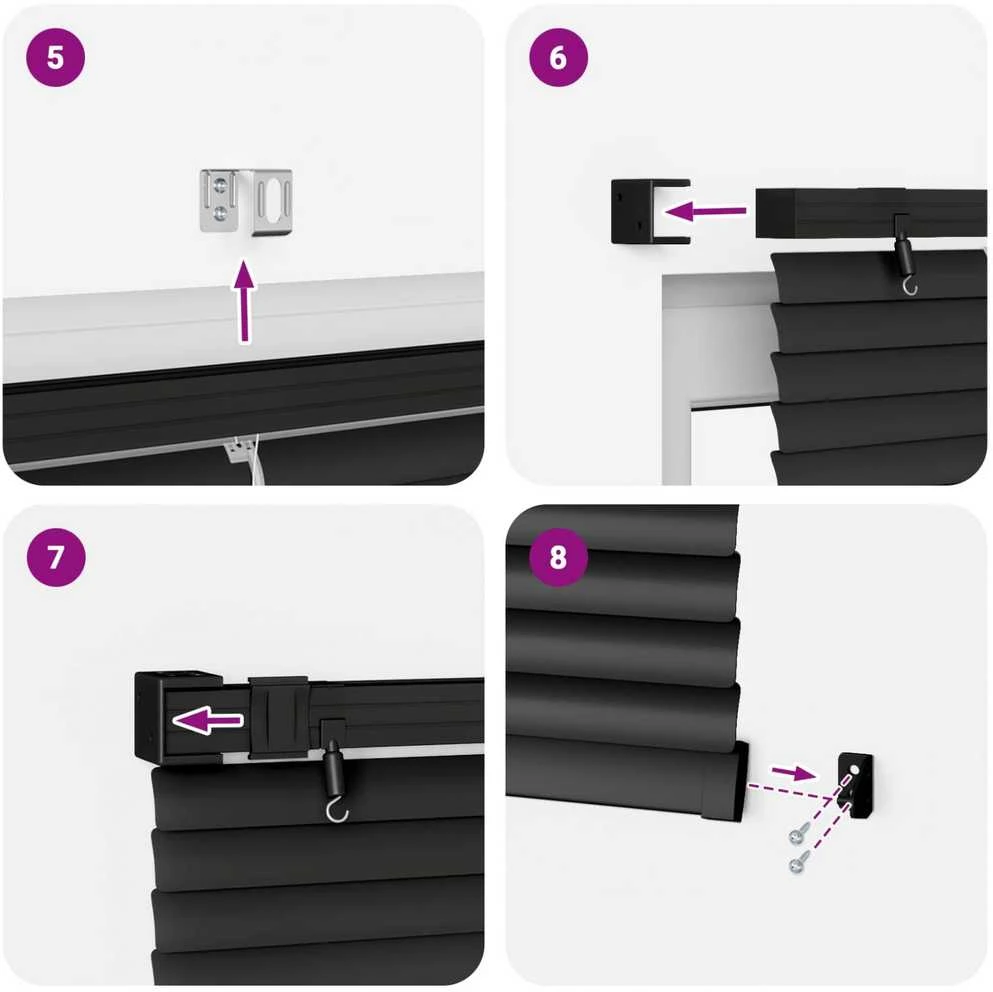 5

6

7

8