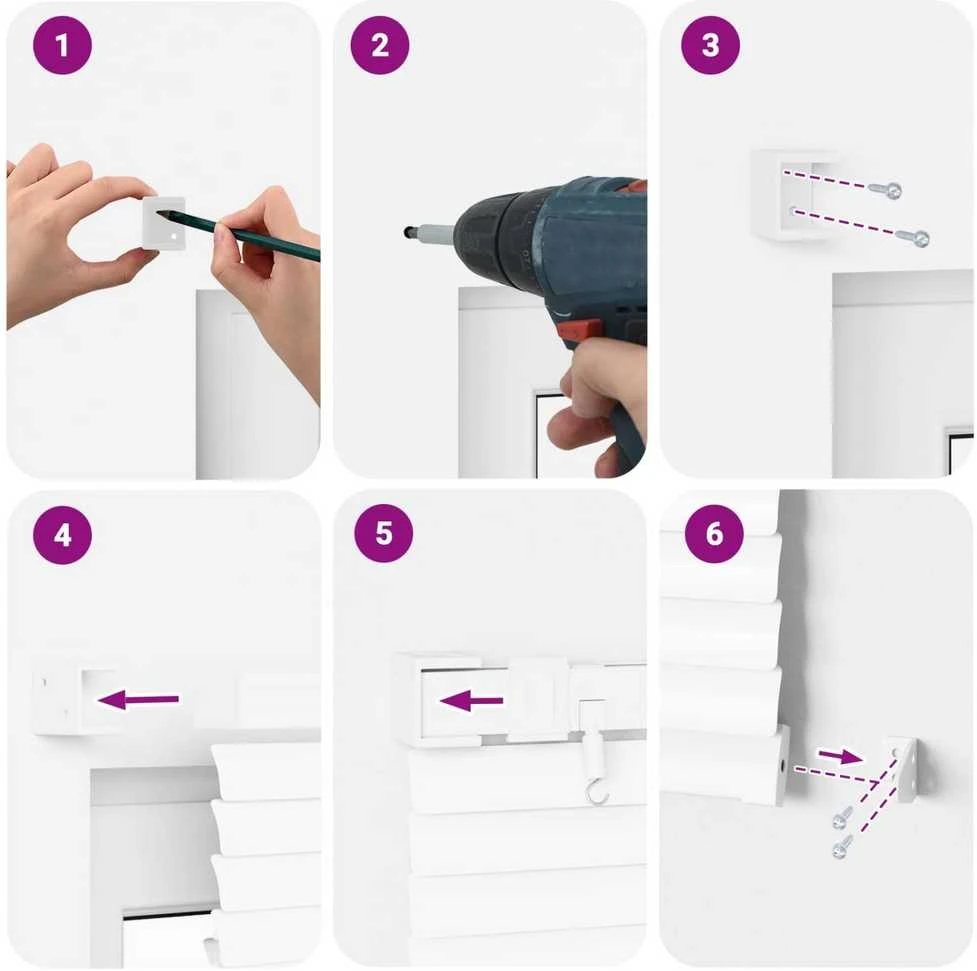 1

2

3

4

5

6