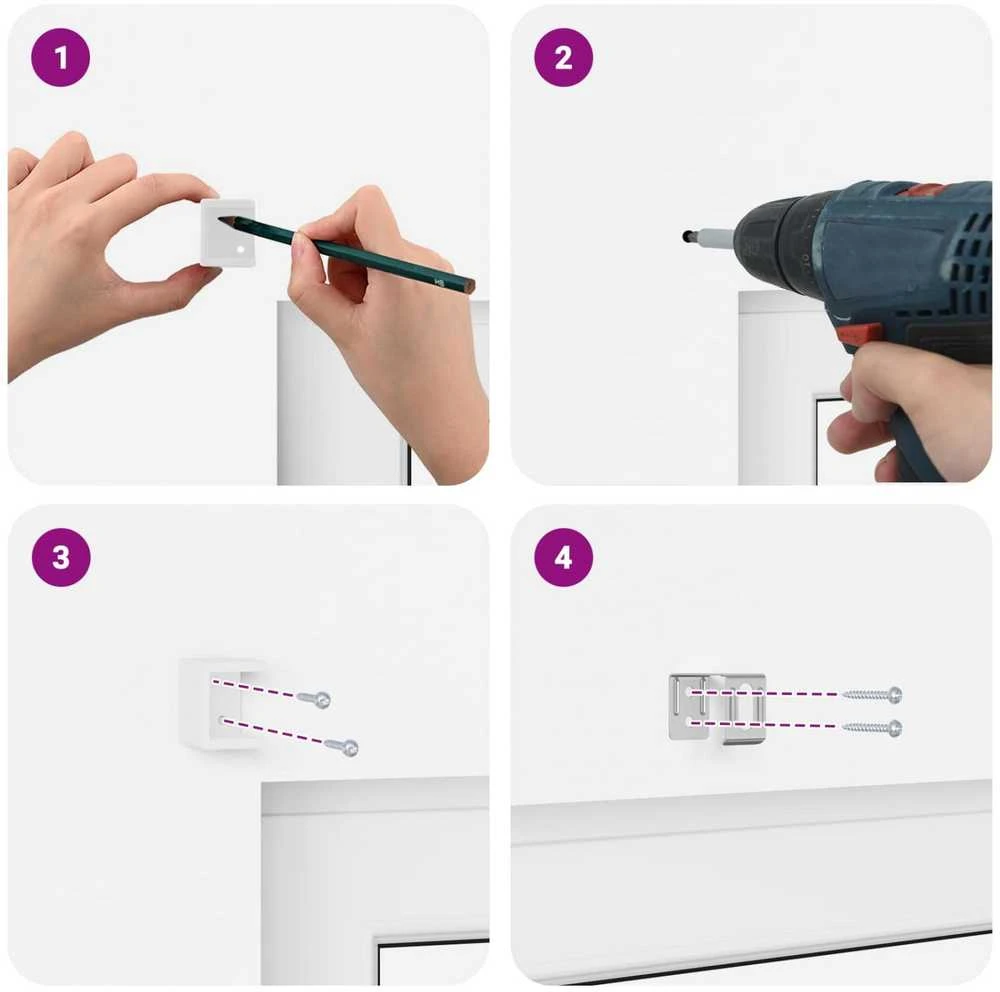 1

2

3

4