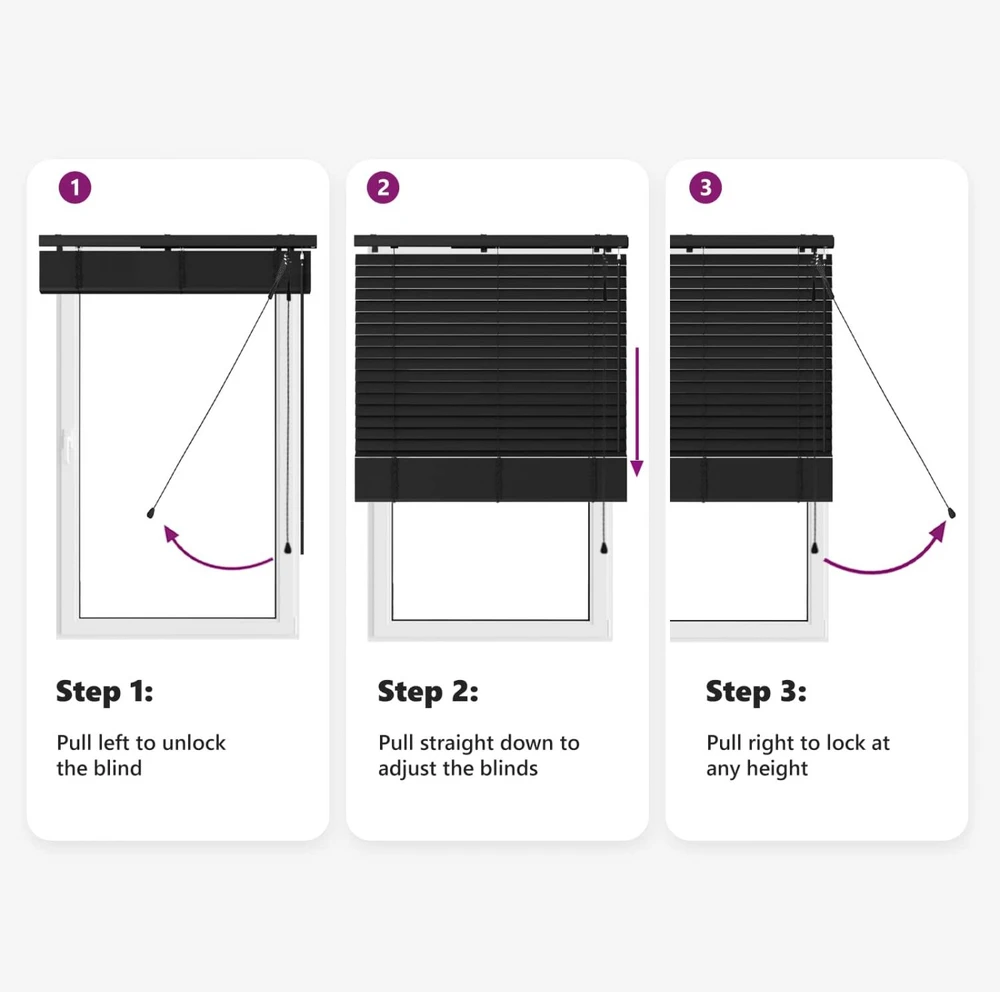 1

Step 1:

Pull left to unlock the blind

2

Step 2:

Pull straight down to adjust the blinds

3

Step 3:

Pull right to lock at any height