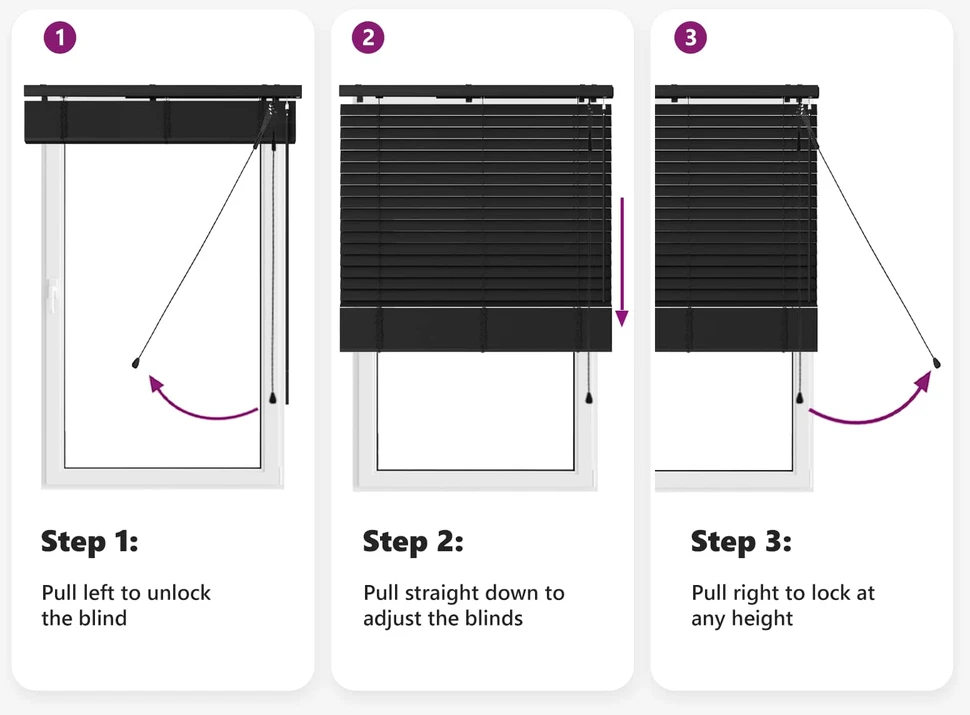 1

Step 1:

Pull left to unlock the blind

2

Step 2:

Pull straight down to adjust the blinds

3

Step 3:

Pull right to lock at any height