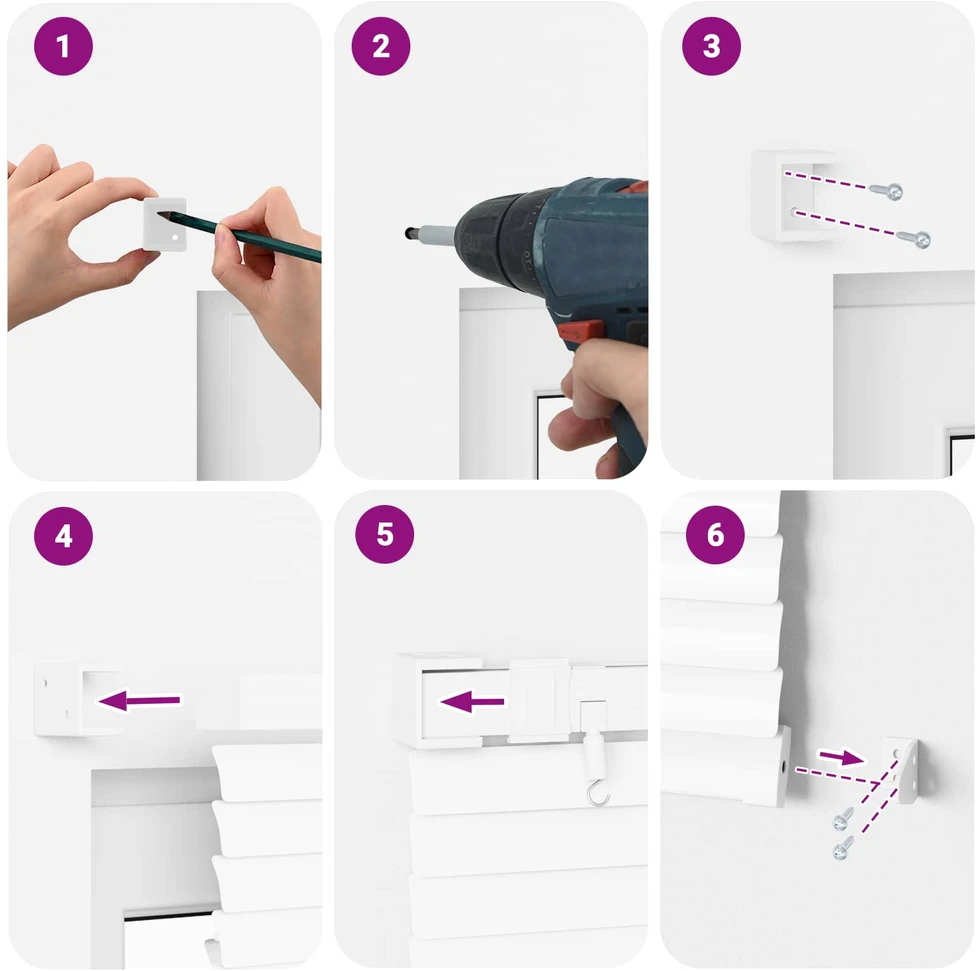 1

2

3

4

5

6