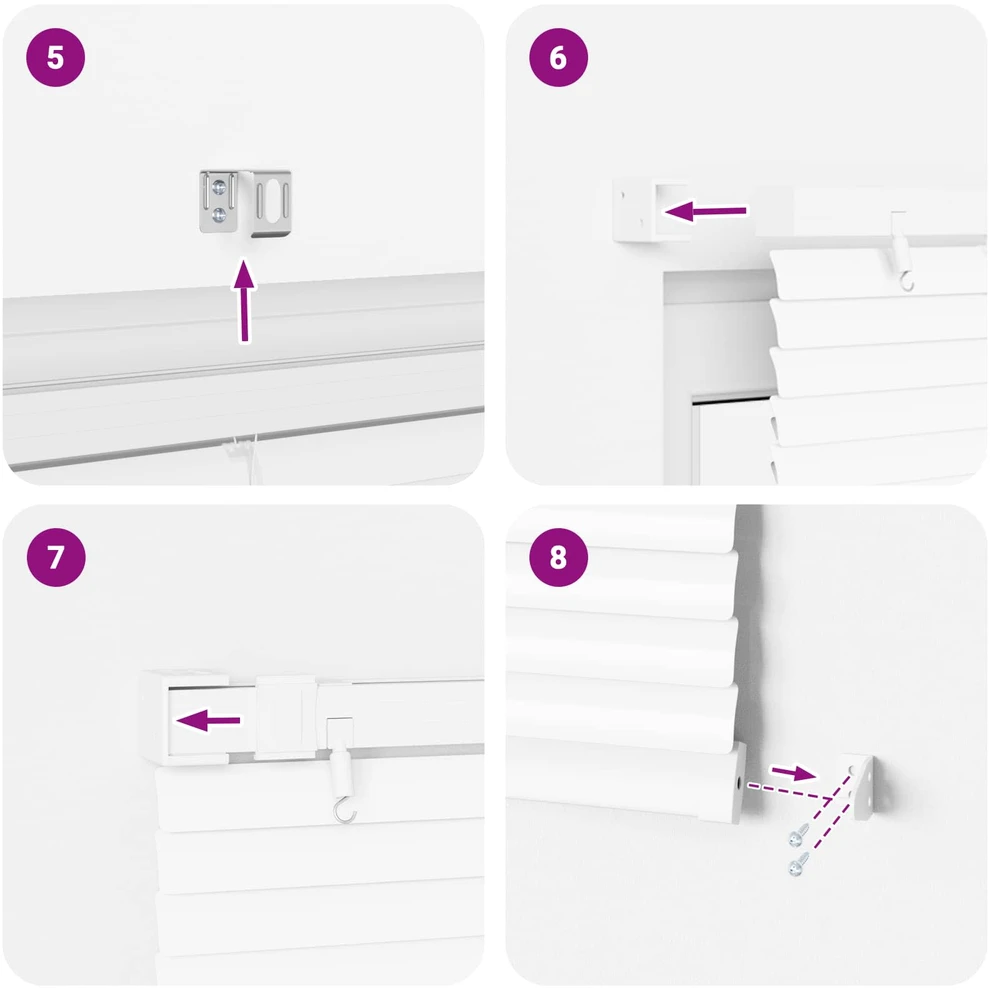 5

6

7

8