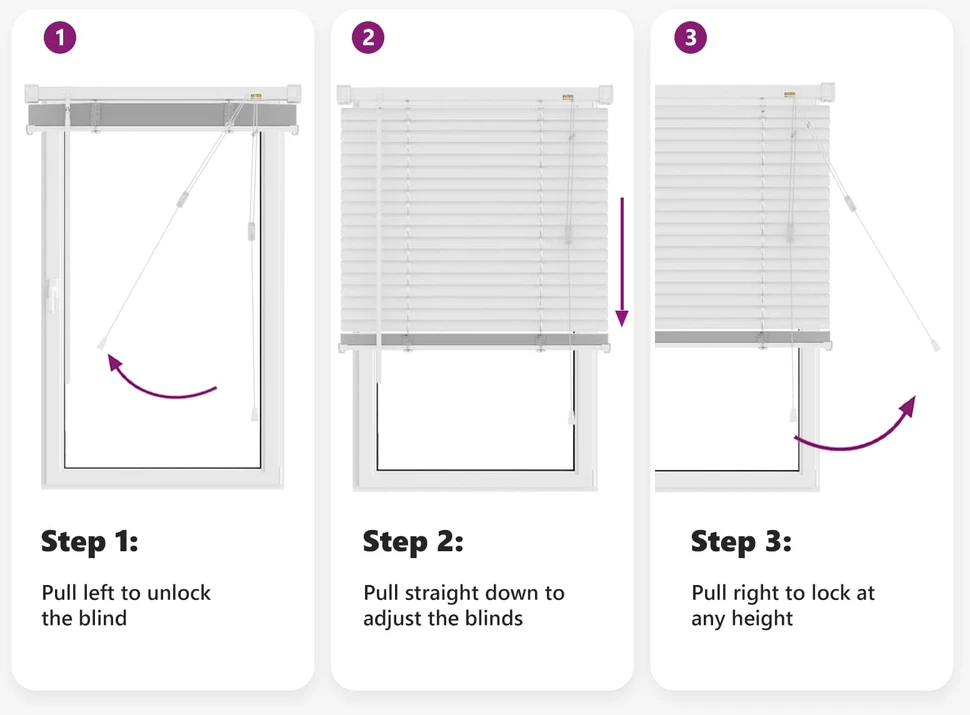 1

Step 1:

Pull left to unlock the blind

2

Step 2:

Pull straight down to adjust the blinds

3

Step 3:

Pull right to lock at any height