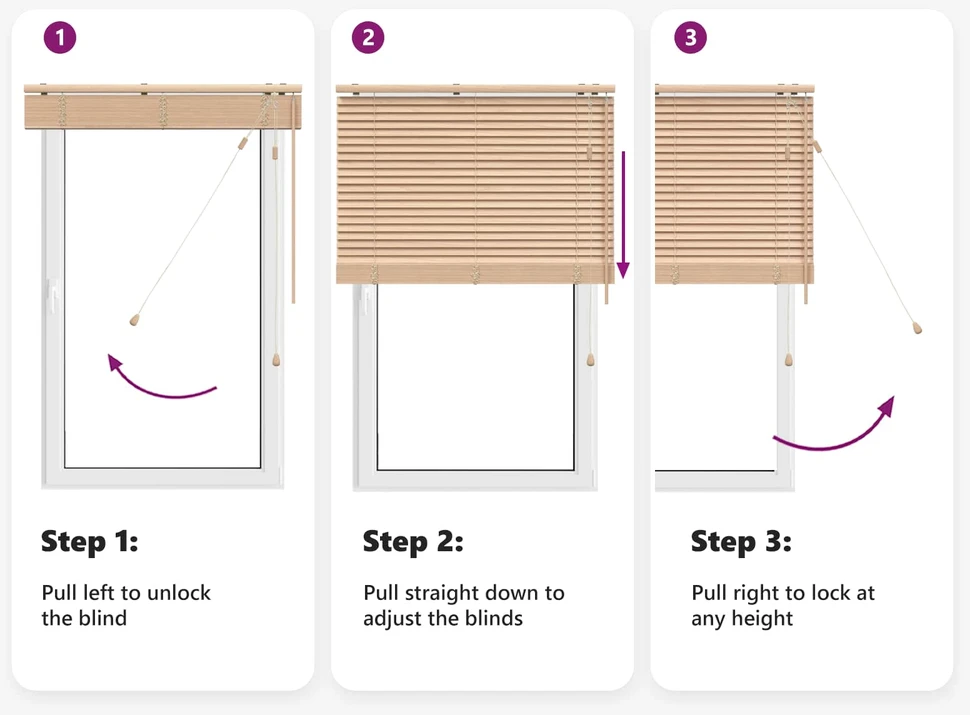 1

Step 1:

Pull left to unlock the blind

2

Step 2:

Pull straight down to adjust the blinds

3

Step 3:

Pull right to lock at any height