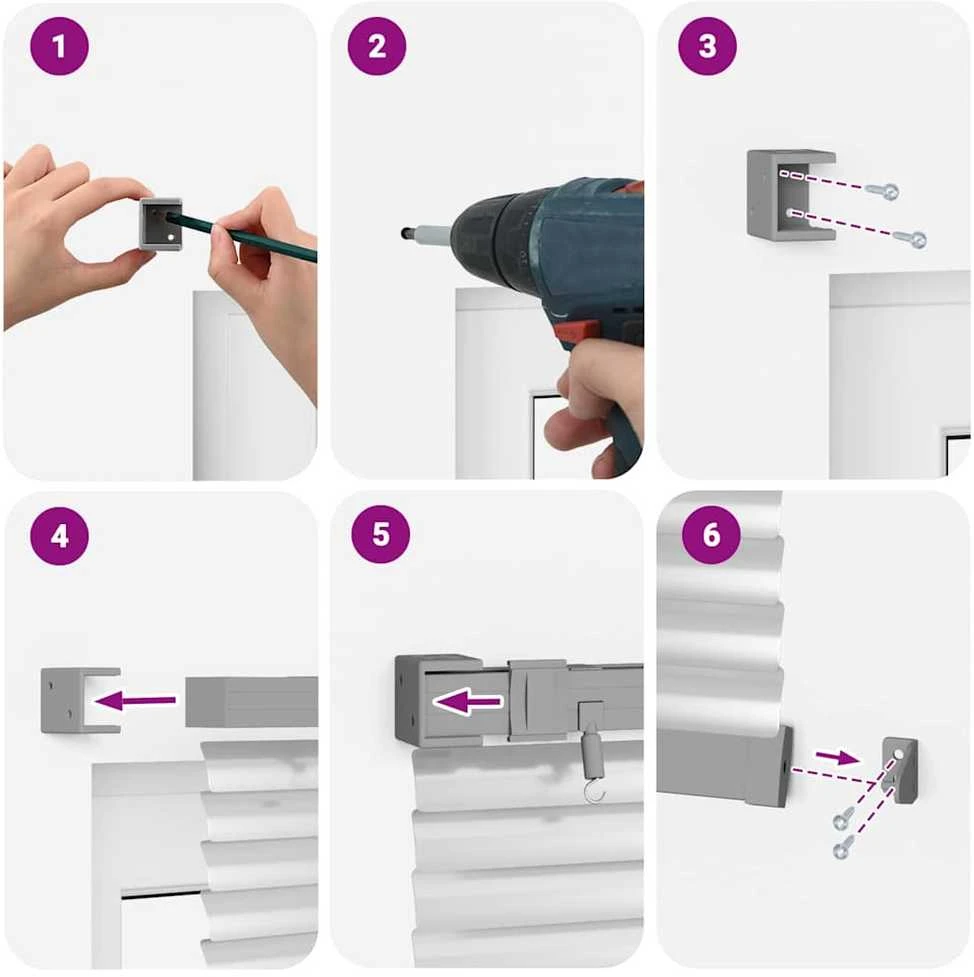 1

2

3

4

5

6